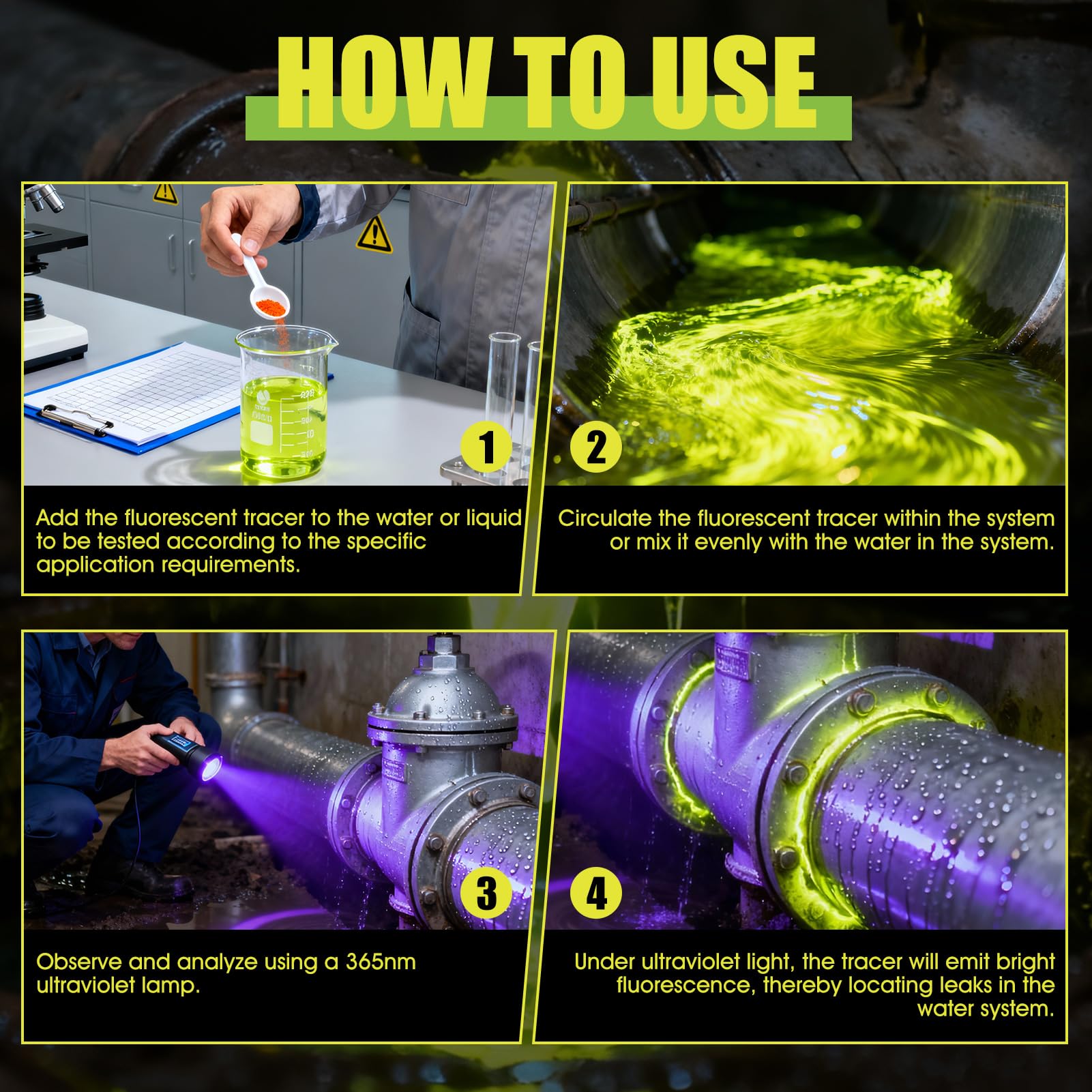 HOW TO USE

1

Add the fluorescent tracer to the water or liquid to be tested according to the specific application requirements.

2

Circulate the fluorescent tracer within the system or mix it evenly with the water in the system.

3

Observe and analyze using a 365nm ultraviolet lamp.

4

Under ultraviolet light, the tracer will emit bright fluorescence, thereby locating leaks in the water system.