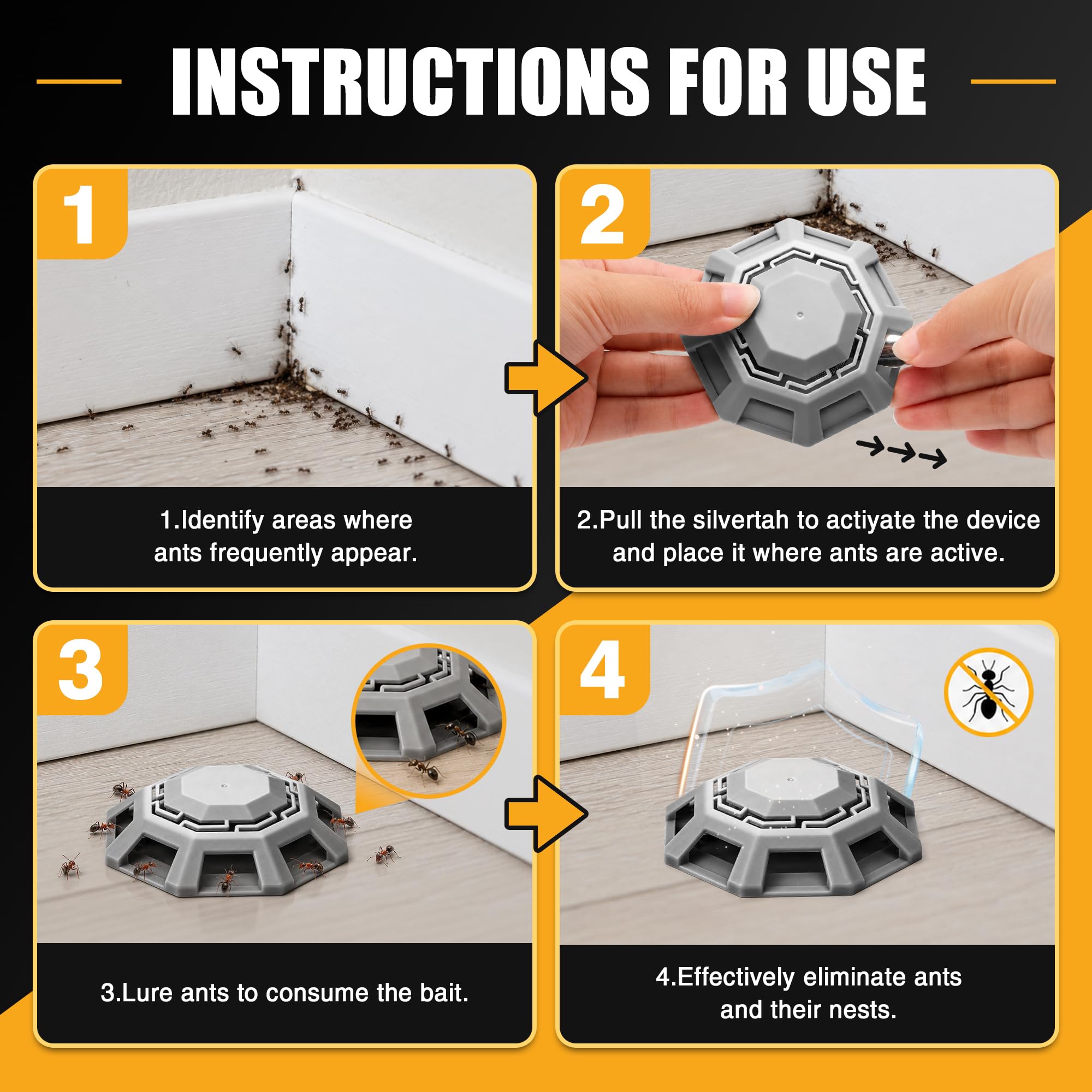 INSTRUCTIONS FOR USE

1

1.Identify areas where ants frequently appear.

2

2.Pull the silvertah to actiyate the device and place it where ants are active.

3

3.Lure ants to consume the bait.

4

4.Effectively eliminate ants and their nests.