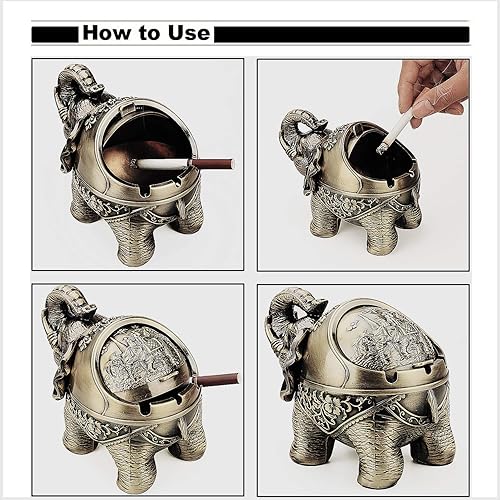 How to Use