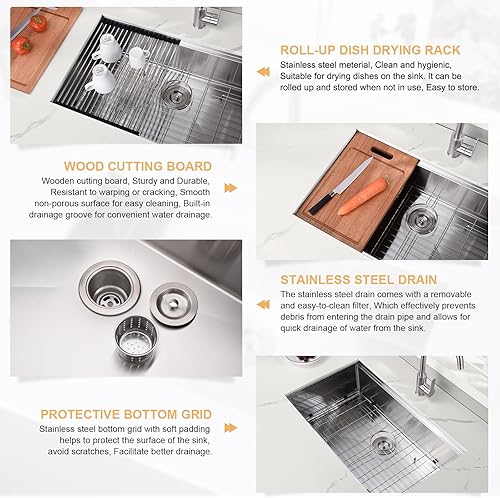 ROLL-UP DISH DRYING RACK

Stainless steel meterial, Clean and hygienic, Suitable for drying dishes on the sink. It can be rolled up and stored when not in use, Easy to store.

WOOD CUTTING BOARD

Wooden cutting board, Sturdy and Durable, Resistant to warping or cracking, Smooth non-porous surface for easy cleaning, Built-in drainage groove for convenient water drainage.

STAINLESS STEEL DRAIN

The stainless steel drain comes with a removable and easy-to-clean filter, Which effectively prevents debris from entering the drain pipe and allows for quick drainage of water from the sink.

PROTECTIVE BOTTOM GRID

Stainless steel bottom grid with soft padding helps to protect the surface of the sink, avoid scratches, Facilitate better drainage.