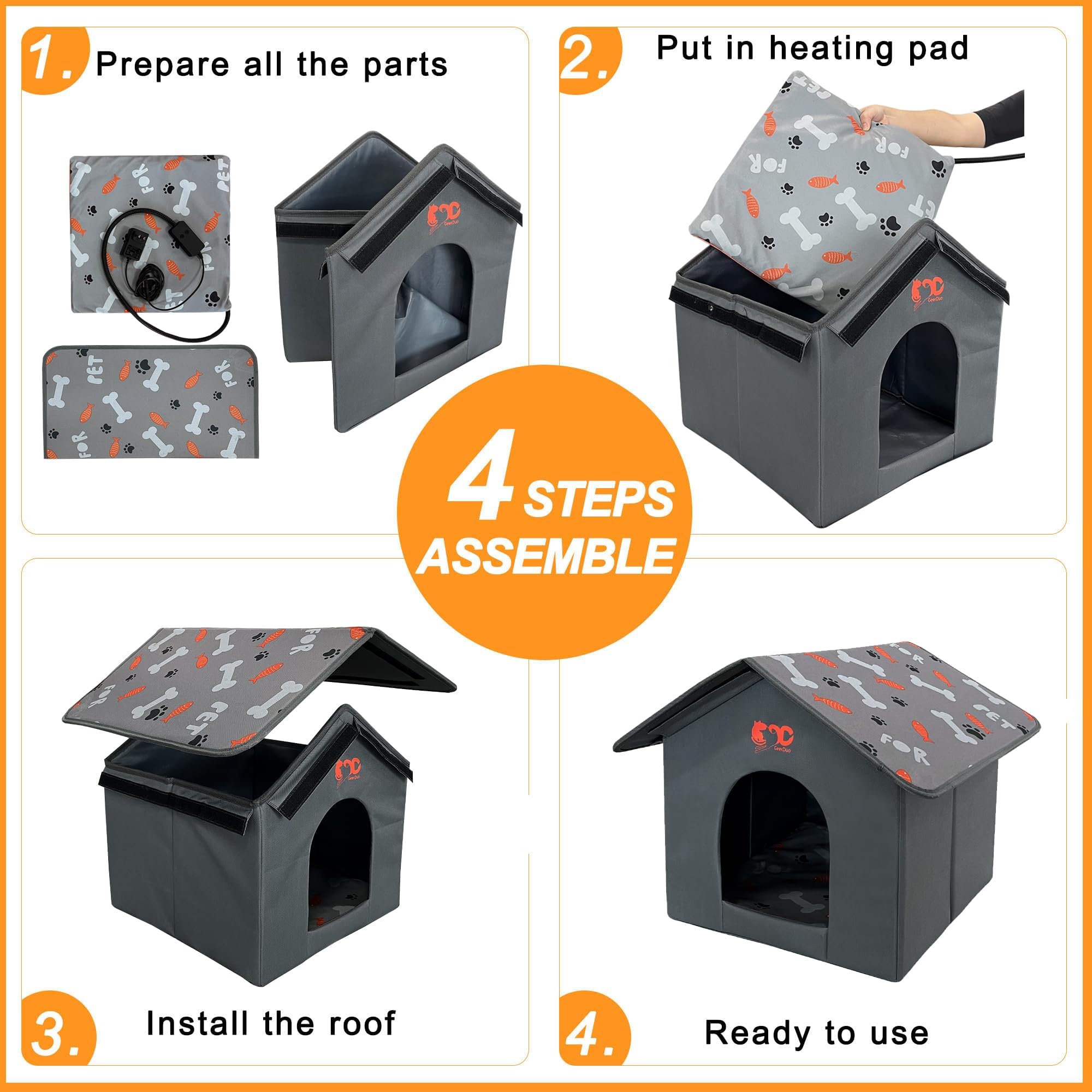 1. Prepare all the parts

2. Put in heating pad

4 STEPS ASSEMBLE

3. Install the roof

4. Ready to use