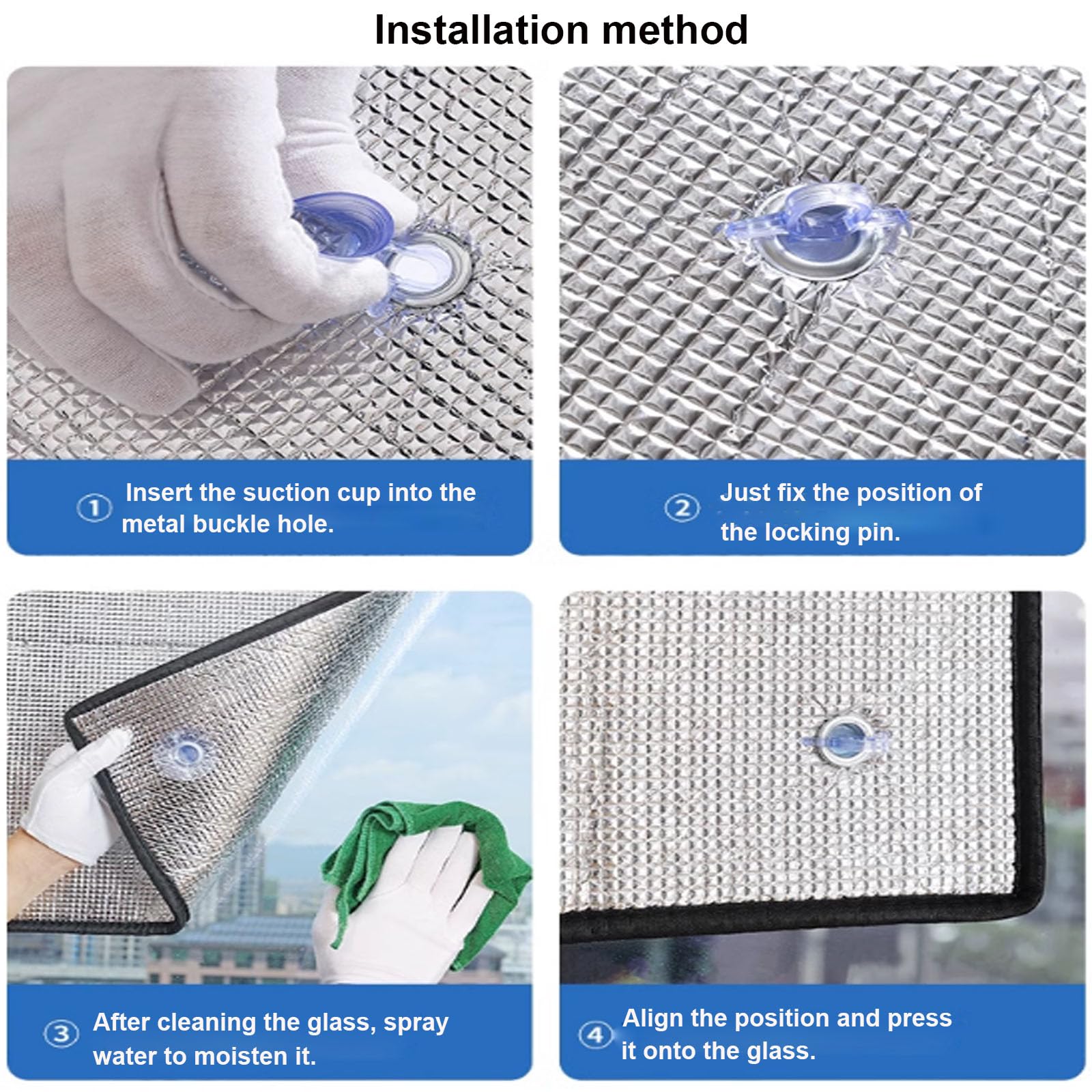 Installation method

① Insert the suction cup into the metal buckle hole.

② Just fix the position of the locking pin.

③ After cleaning the glass, spray water to moisten it.

④ Align the position and press it onto the glass.