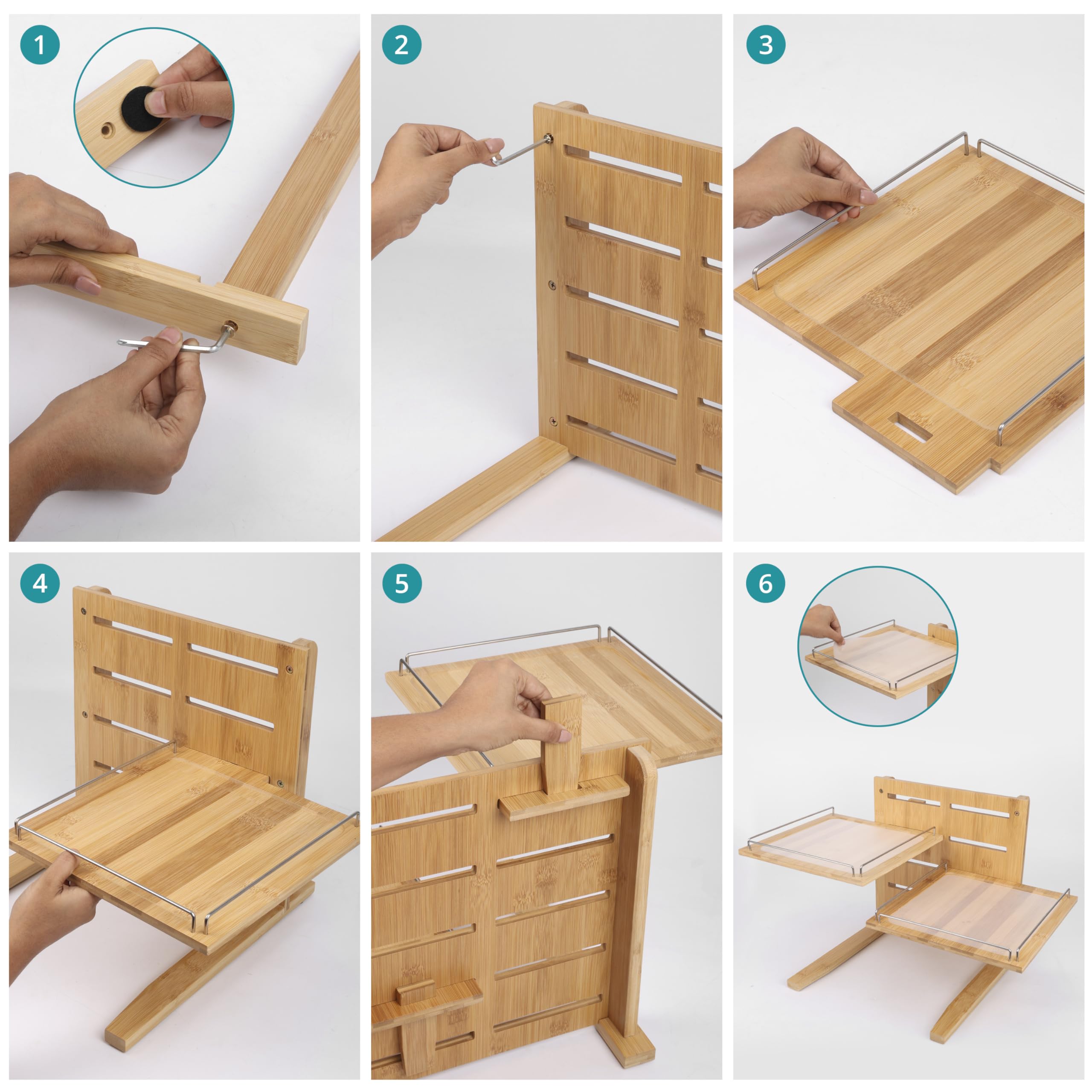 1

2

3

4

5

6