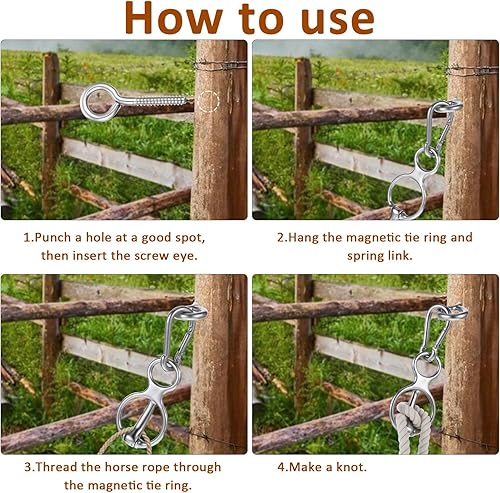 How to use

1.Punch a hole at a good spot, then insert the screw eye.

2.Hang the magnetic tie ring and spring link.

3.Thread the horse rope through the magnetic tie ring.

4.Make a knot.