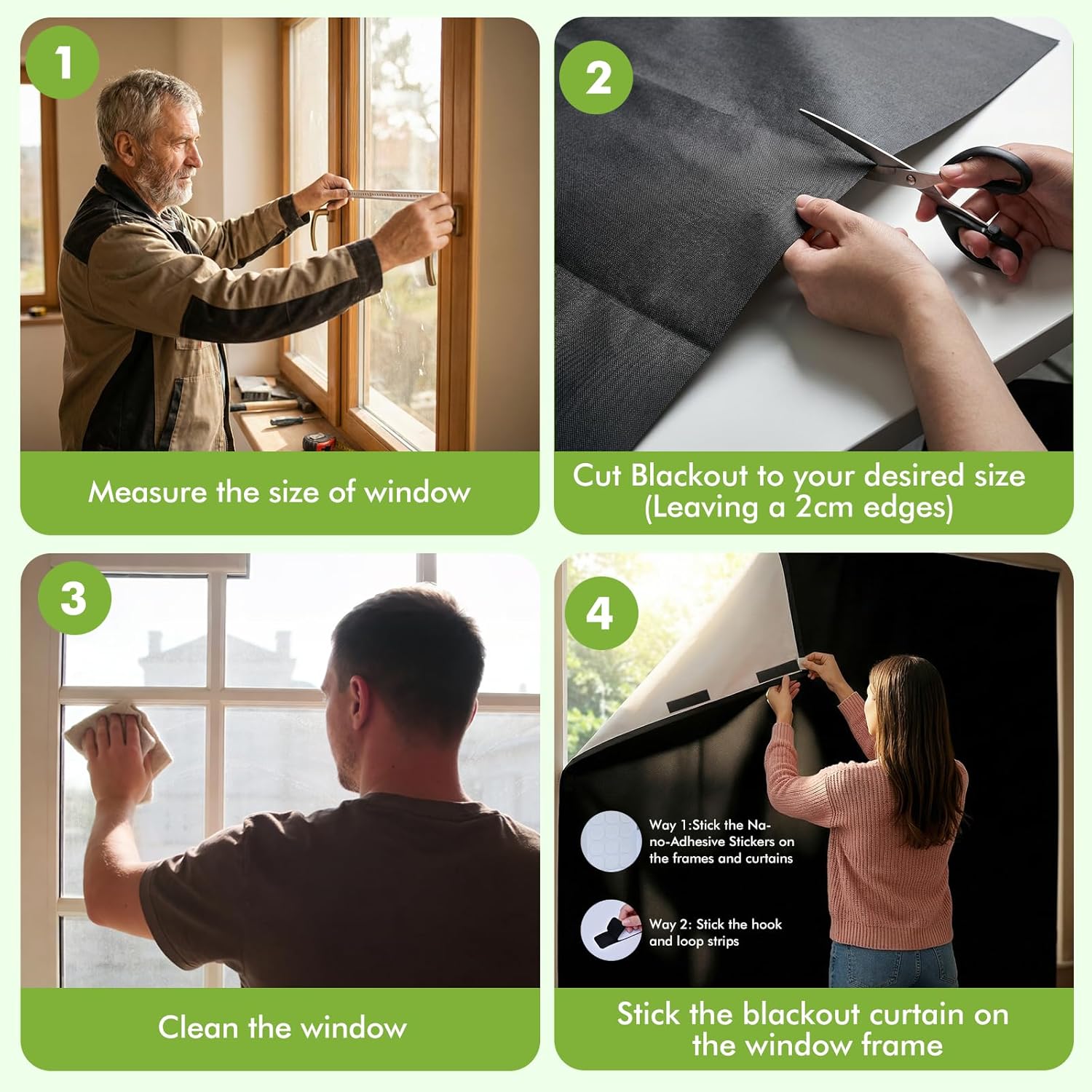 1

Measure the size of window

2

Cut Blackout to your desired size (Leaving a 2cm edges)

3

Clean the window

4

Way 1:Stick the Nano-Adhesive Stickers on the frames and curtains

Way 2: Stick the hook and loop strips

Stick the blackout curtain on the window frame