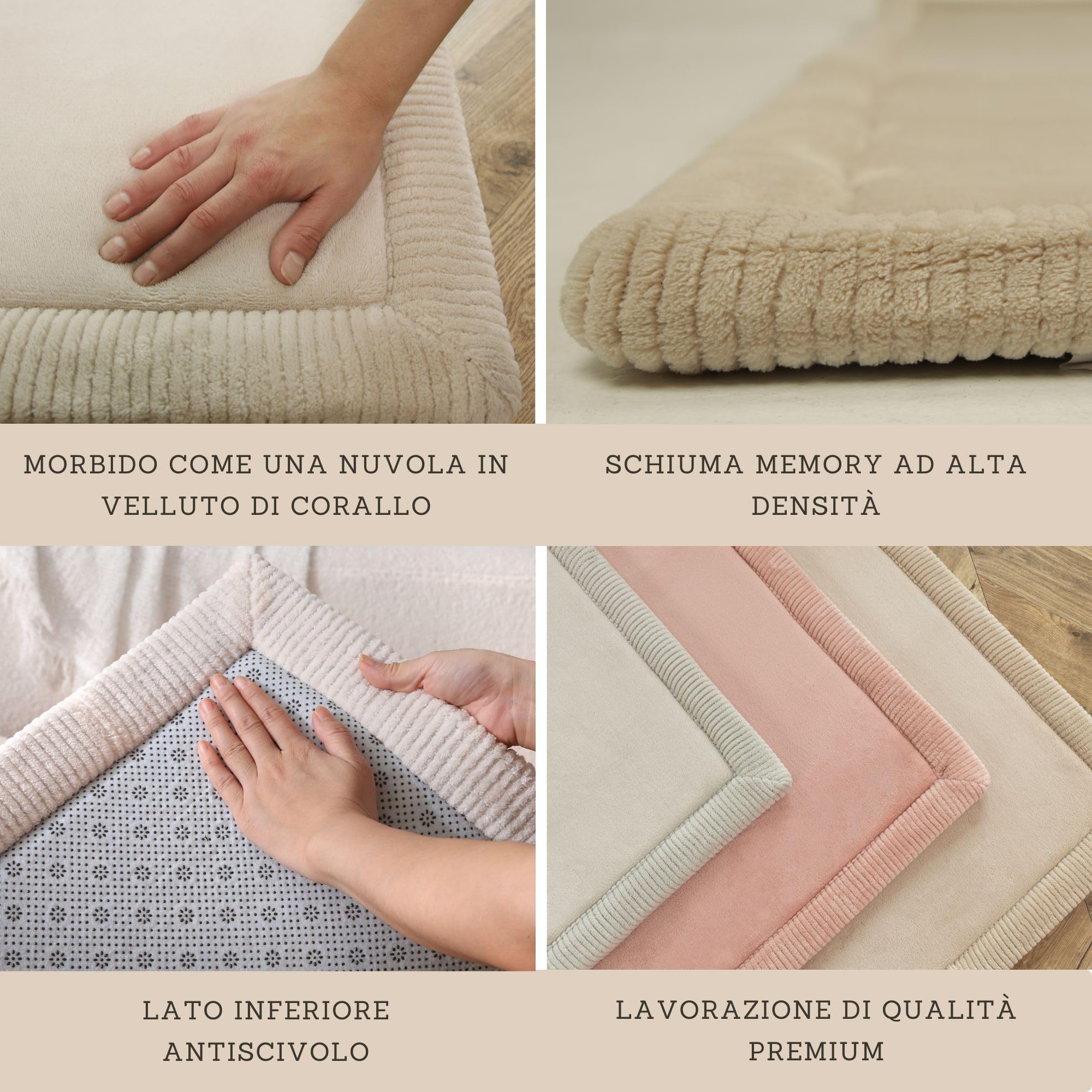 MORBIDO COME UNA NUVOLA IN VELLUTO DI CORALLO

SCHIUMA MEMORY AD ALTA DENSITÀ

LATO INFERIORE ANTISCIVOLO

LAVORAZIONE DI QUALITÀ PREMIUM