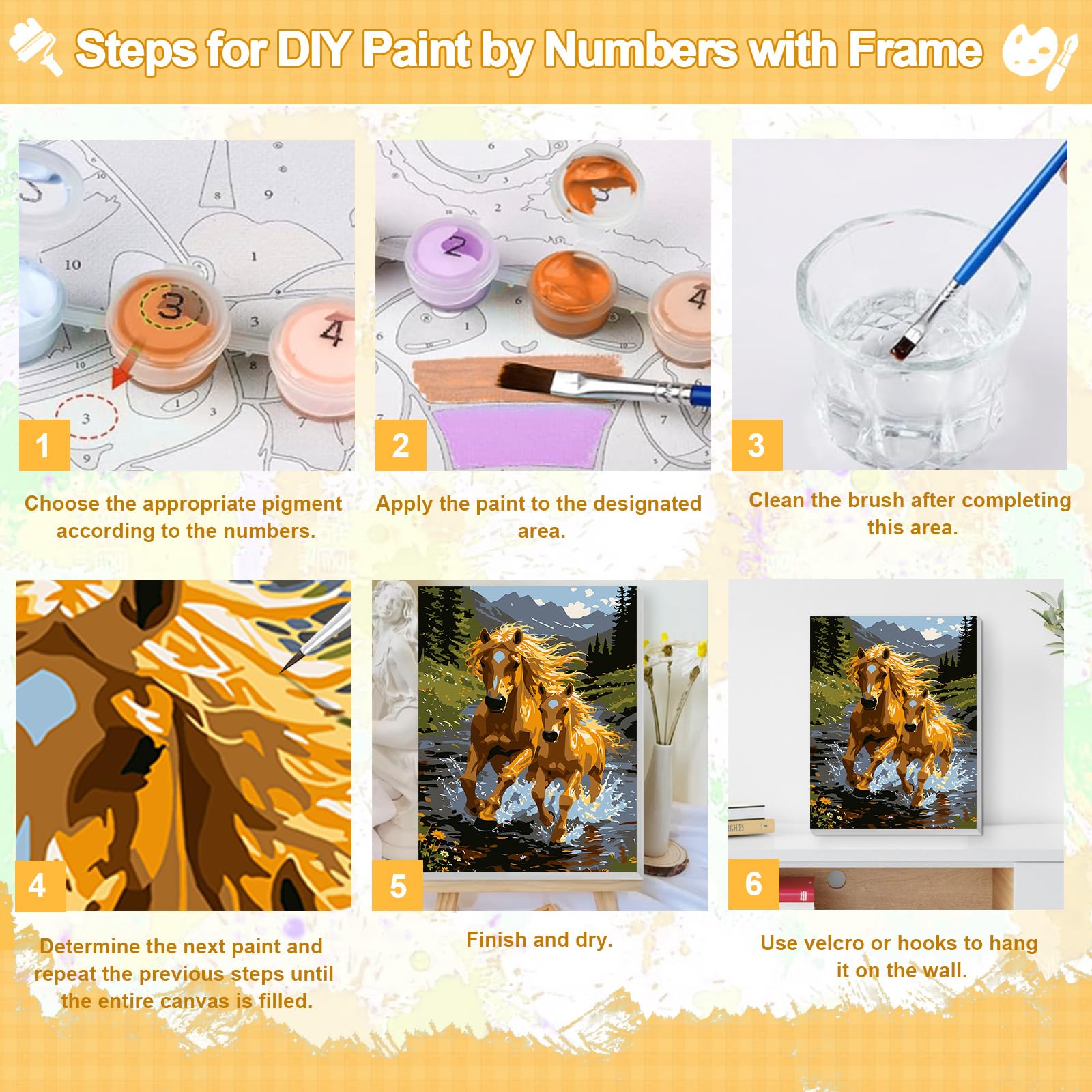 Steps for DIY Paint by Numbers with Frame

1

Choose the appropriate pigment according to the numbers.

2

Apply the paint to the designated area.

3

Clean the brush after completing this area.

4

Determine the next paint and repeat the previous steps until the entire canvas is filled.

5

Finish and dry.

6

Use velcro or hooks to hang it on the wall.