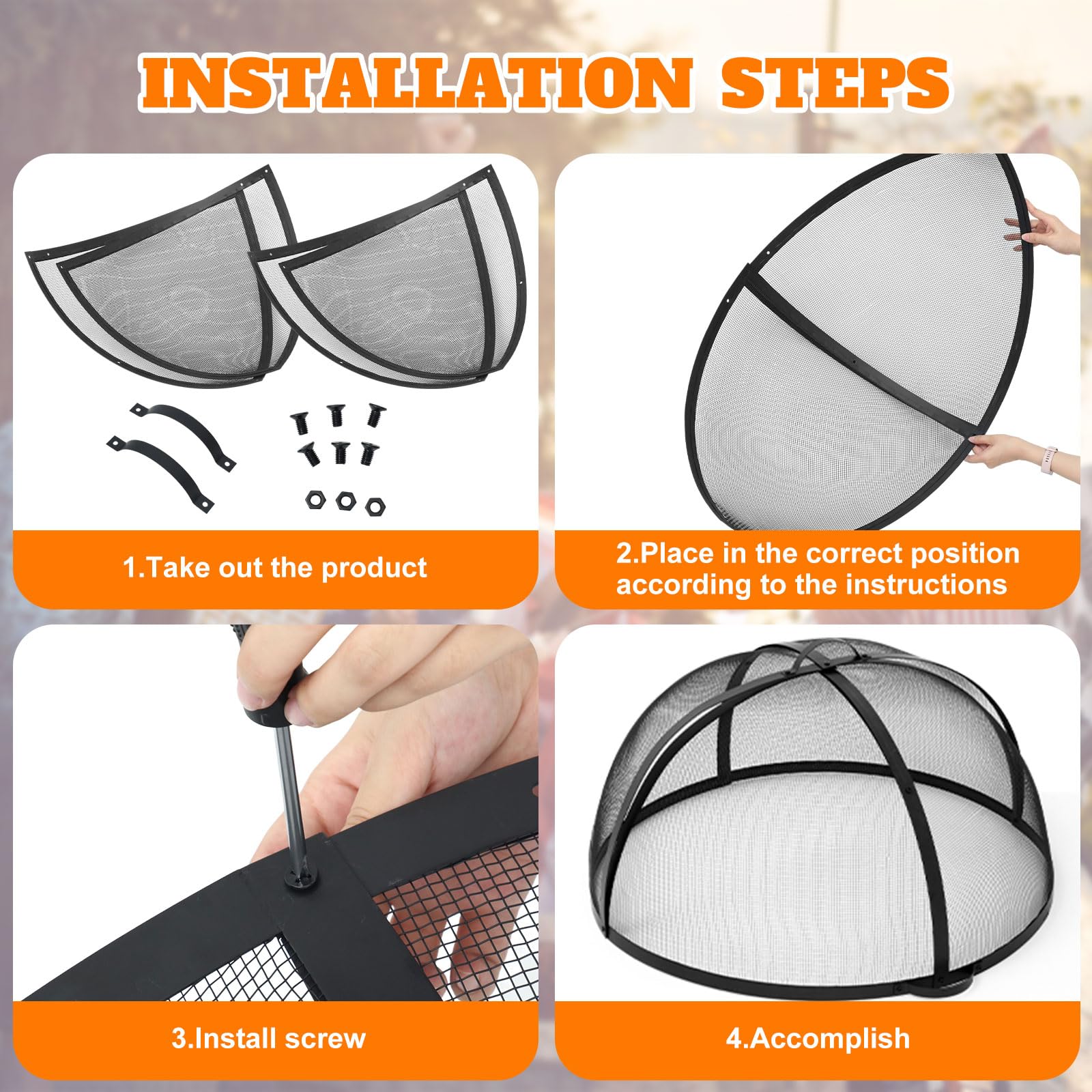 INSTALLATION STEPS

1.Take out the product

2.Place in the correct position according to the instructions

3.Install screw

4.Accomplish