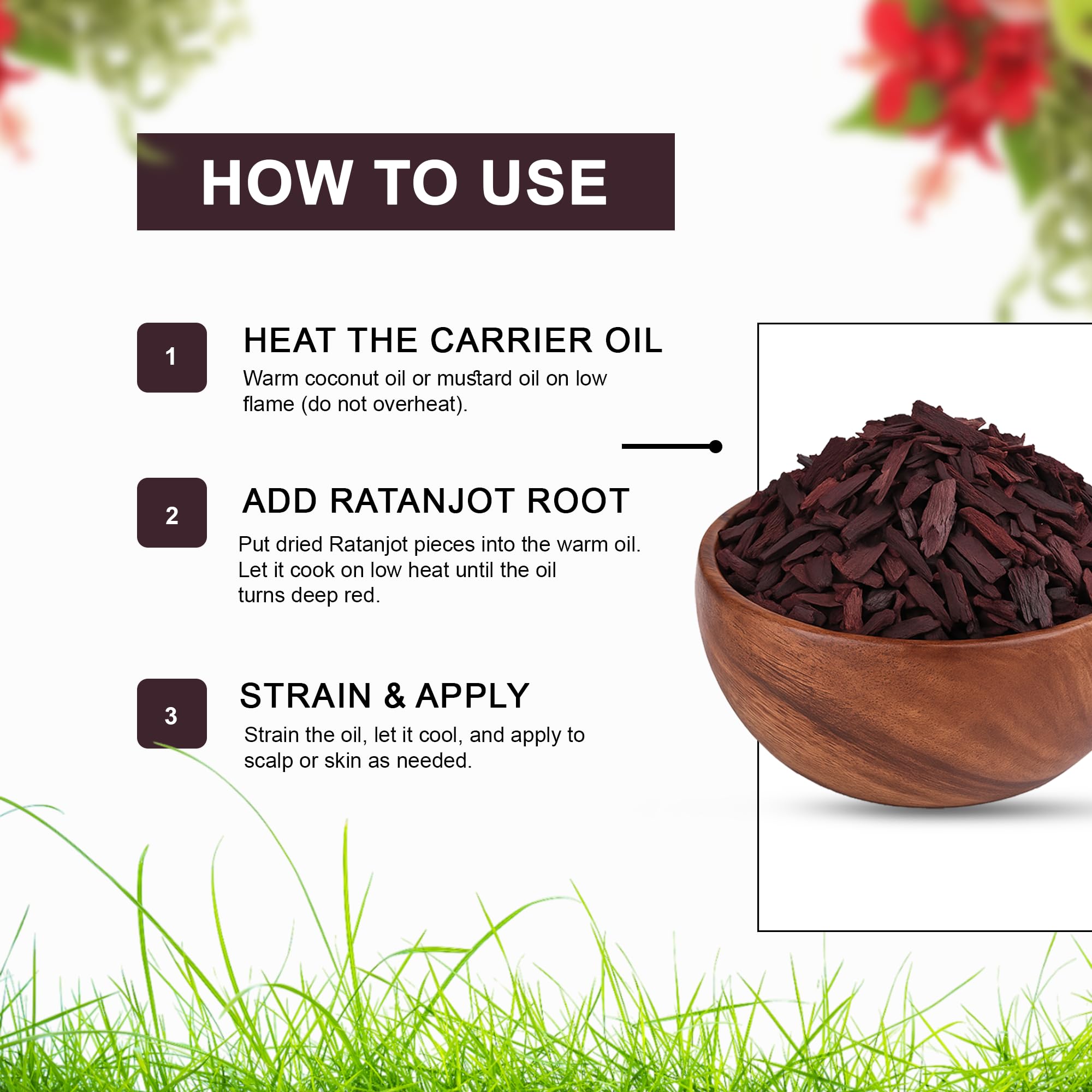 HOW TO USE

1

HEAT THE CARRIER OIL

Warm coconut oil or mustard oil on low flame (do not overheat).

2

ADD RATANJOT ROOT

Put dried Ratanjot pieces into the warm oil. Let it cook on low heat until the oil turns deep red.

3

STRAIN & APPLY

Strain the oil, let it cool, and apply to scalp or skin as needed.