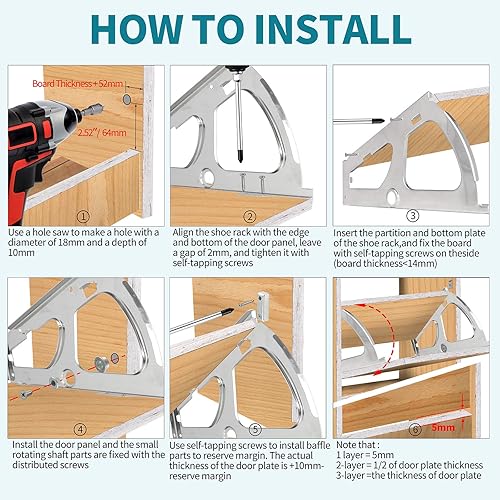 HOW TO INSTALL

Board Thickness+52mm
2.52"/ 64mm
①
Use a hole saw to make a hole with a diameter of 18mm and a depth of 10mm

②
Align the shoe rack with the edge and bottom of the door panel, leave a gap of 2mm, and tighten it with self-tapping screws

③
Insert the partition and bottom plate of the shoe rack,and fix the board with self-tapping screws on theside (board thickness<14mm)

④
Install the door panel and the small rotating shaft parts are fixed with the distributed screws

⑤
Use self-tapping screws to install baffle parts to reserve margin. The actual thickness of the door plate is +10mm-reserve margin

⑥
5mm
Note that :
1 layer = 5mm
2-layer = 1/2 of door plate thickness
3-layer =the thickness of door plate