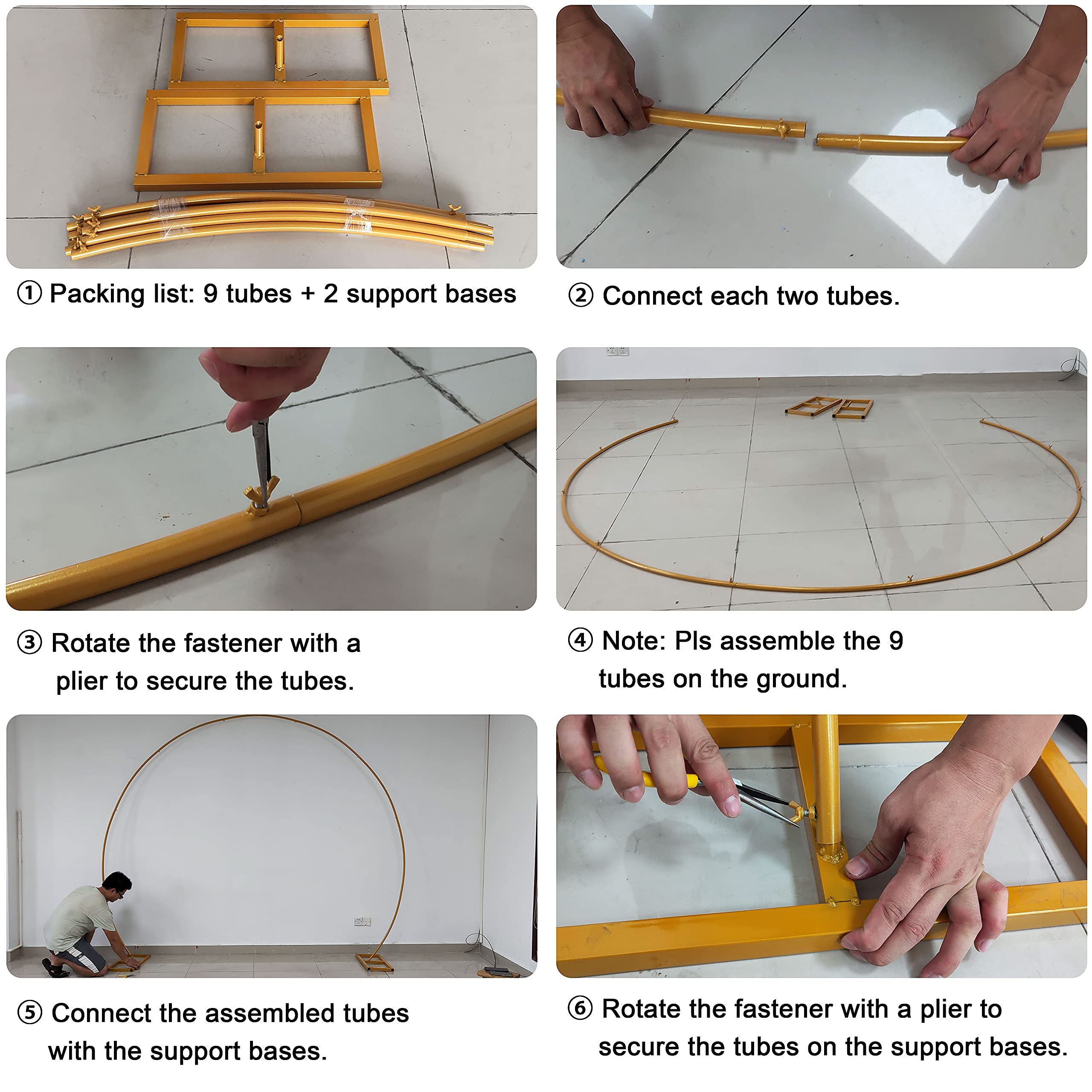 ① Packing list: 9 tubes + 2 support bases

② Connect each two tubes.

③ Rotate the fastener with a plier to secure the tubes.

④ Note: Pls assemble the 9 tubes on the ground.

⑤ Connect the assembled tubes with the support bases.

⑥ Rotate the fastener with a plier to secure the tubes on the support bases.