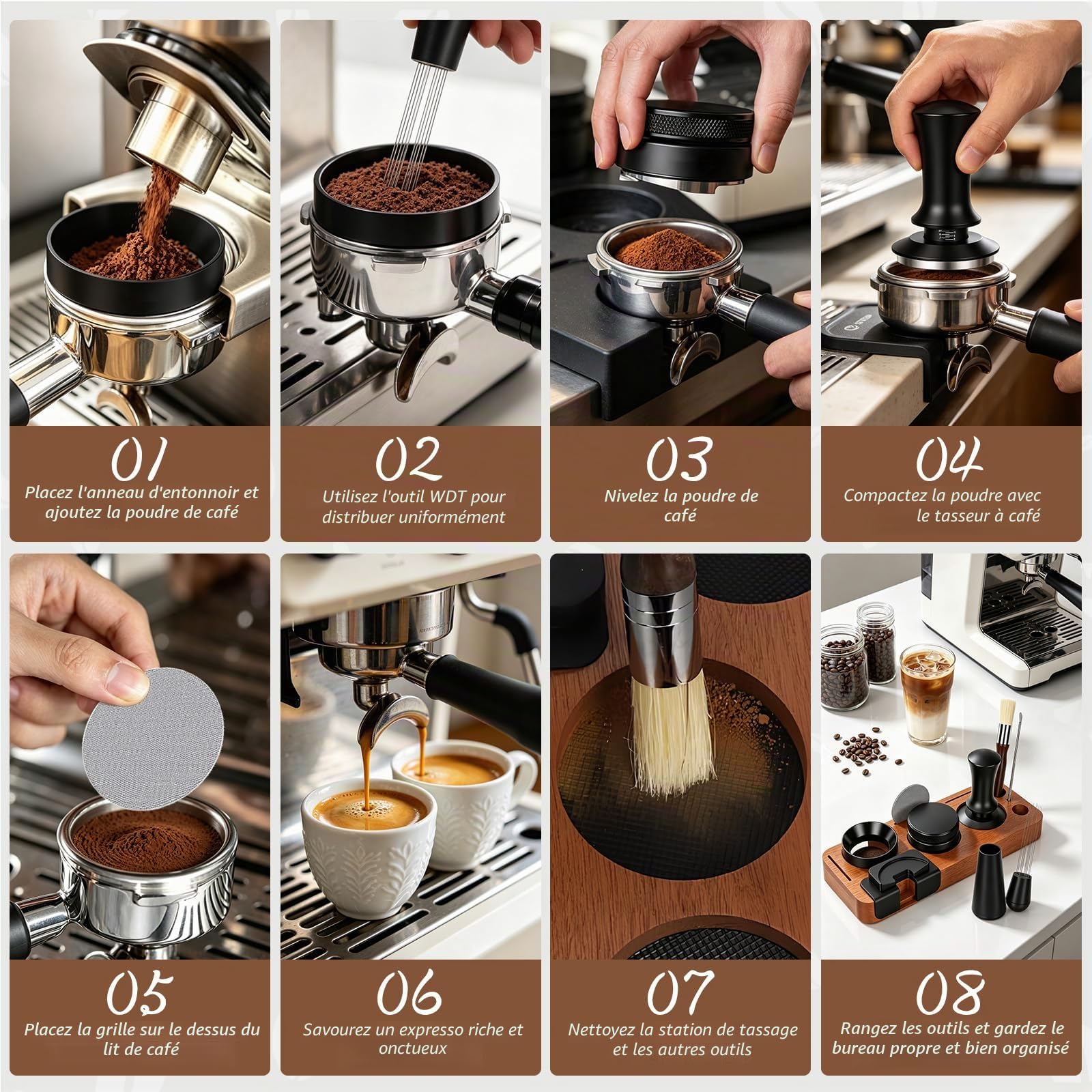 01
Placez l'anneau d'entonnoir et ajoutez la poudre de café

02
Utilisez l'outil WDT pour distribuer uniformément

03
Nivelez la poudre de café

04
Compactez la poudre avec le tasseur à café

05
Placez la grille sur le dessus du lit de café

06
Savourez un expresso riche et onctueux

07
Nettoyez la station de tassage et les autres outils

08
Rangez les outils et gardez le bureau propre et bien organisé