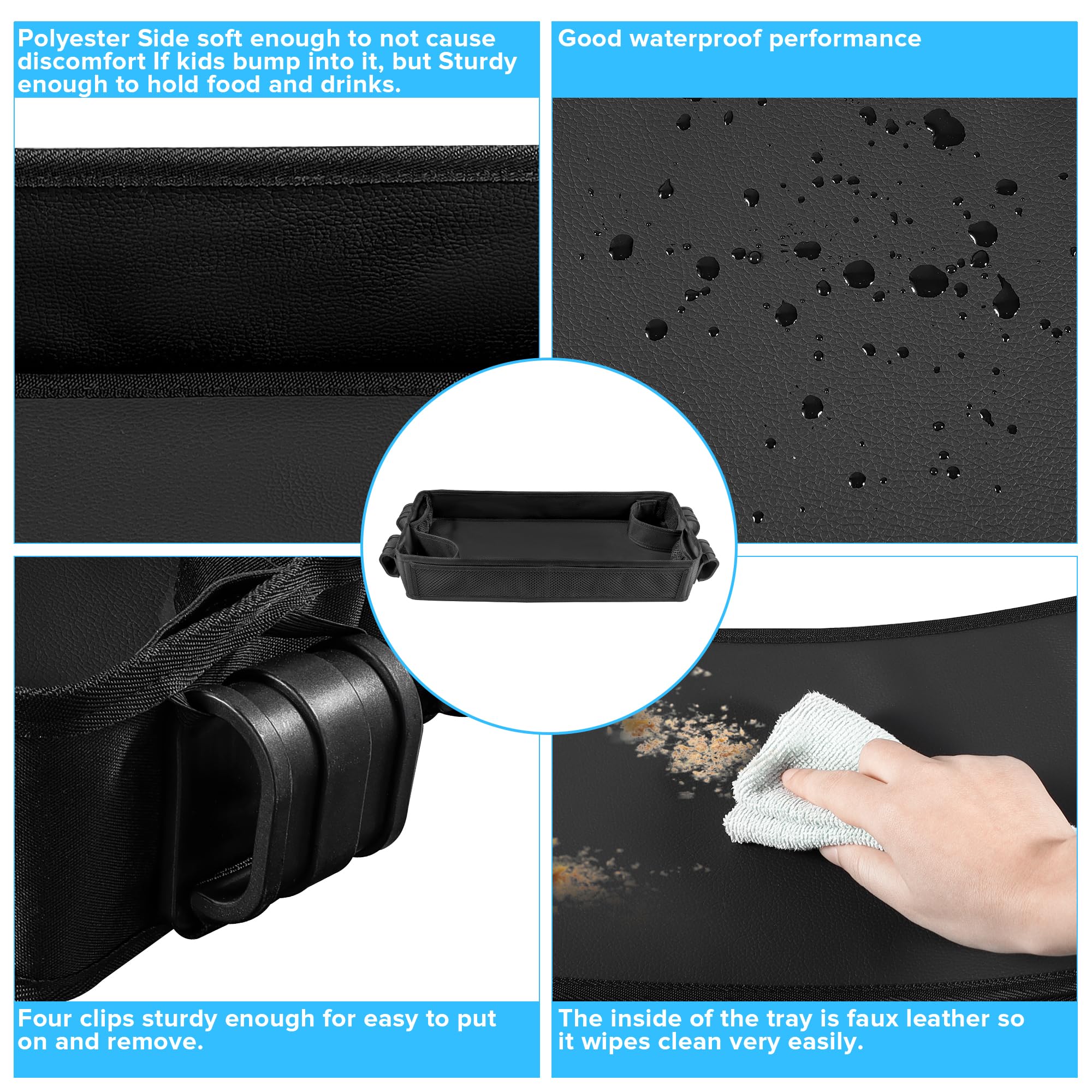 Polyester Side soft enough to not cause discomfort If kids bump into it, but Sturdy enough to hold food and drinks.

Good waterproof performance

Four clips sturdy enough for easy to put on and remove.

The inside of the tray is faux leather so it wipes clean very easily.