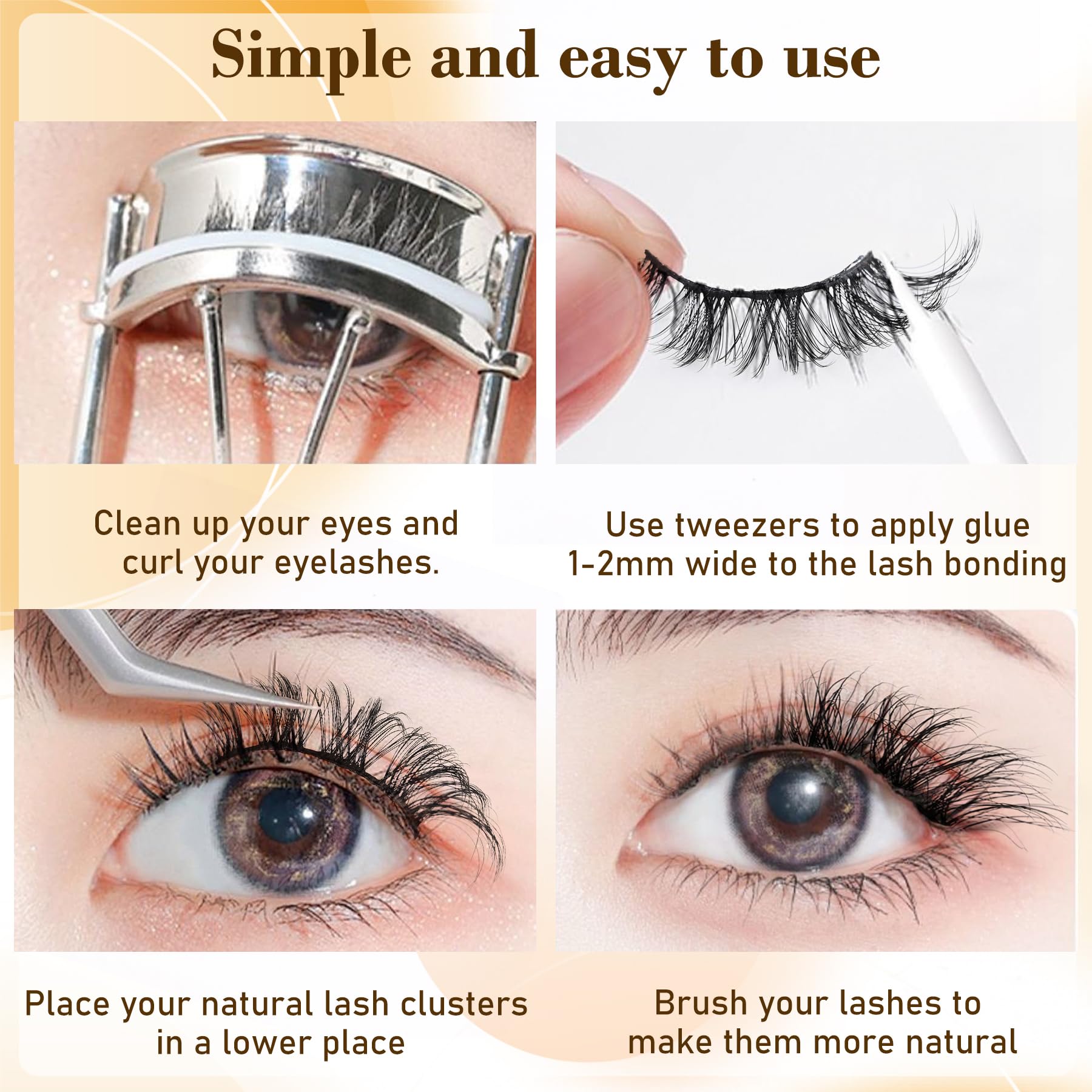 Simple and easy to use

Clean up your eyes and curl your eyelashes.

Use tweezers to apply glue 1-2mm wide to the lash bonding

Place your natural lash clusters in a lower place

Brush your lashes to make them more natural