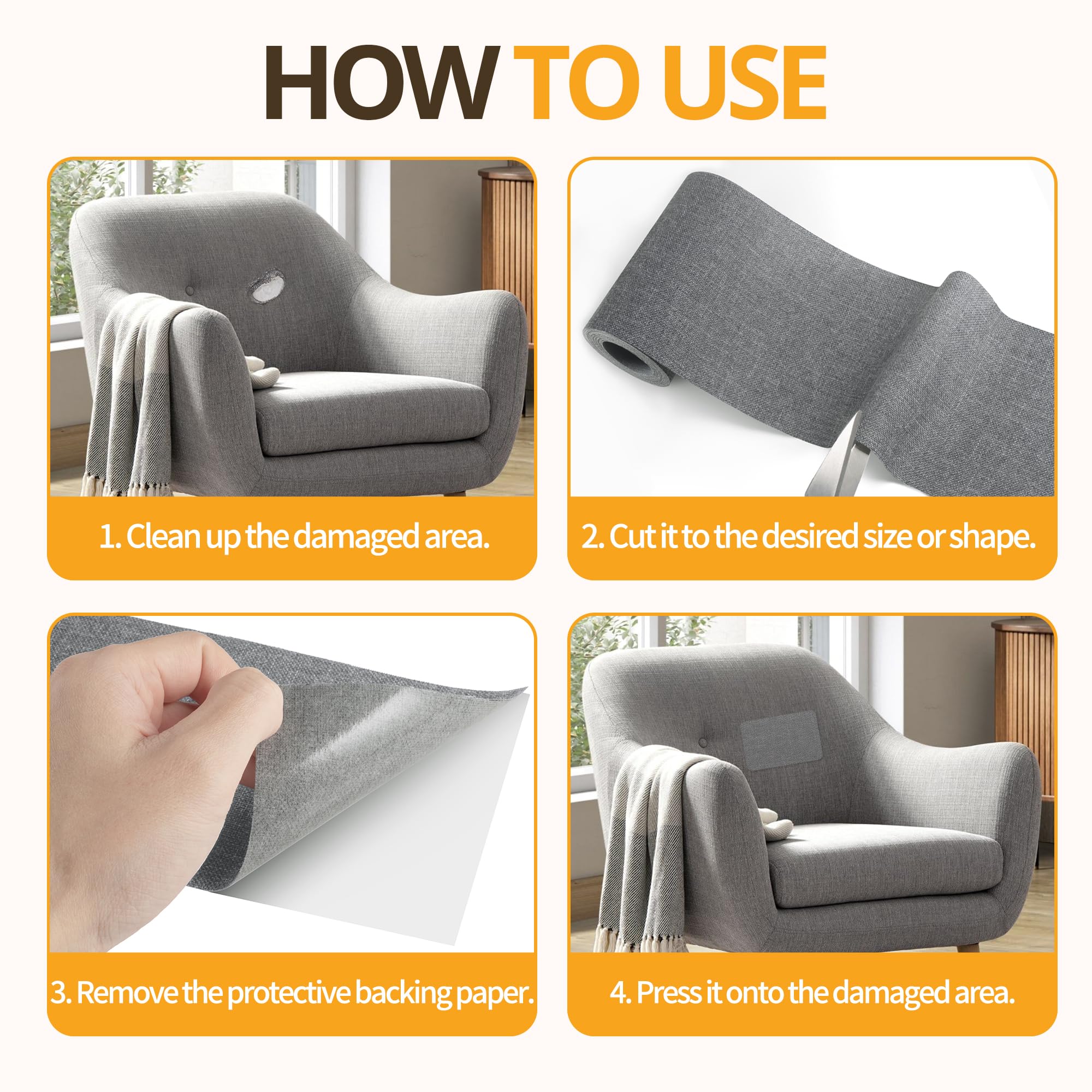 HOW TO USE

1. Clean up the damaged area.

2. Cut it to the desired size or shape.

3. Remove the protective backing paper.

4. Press it onto the damaged area.