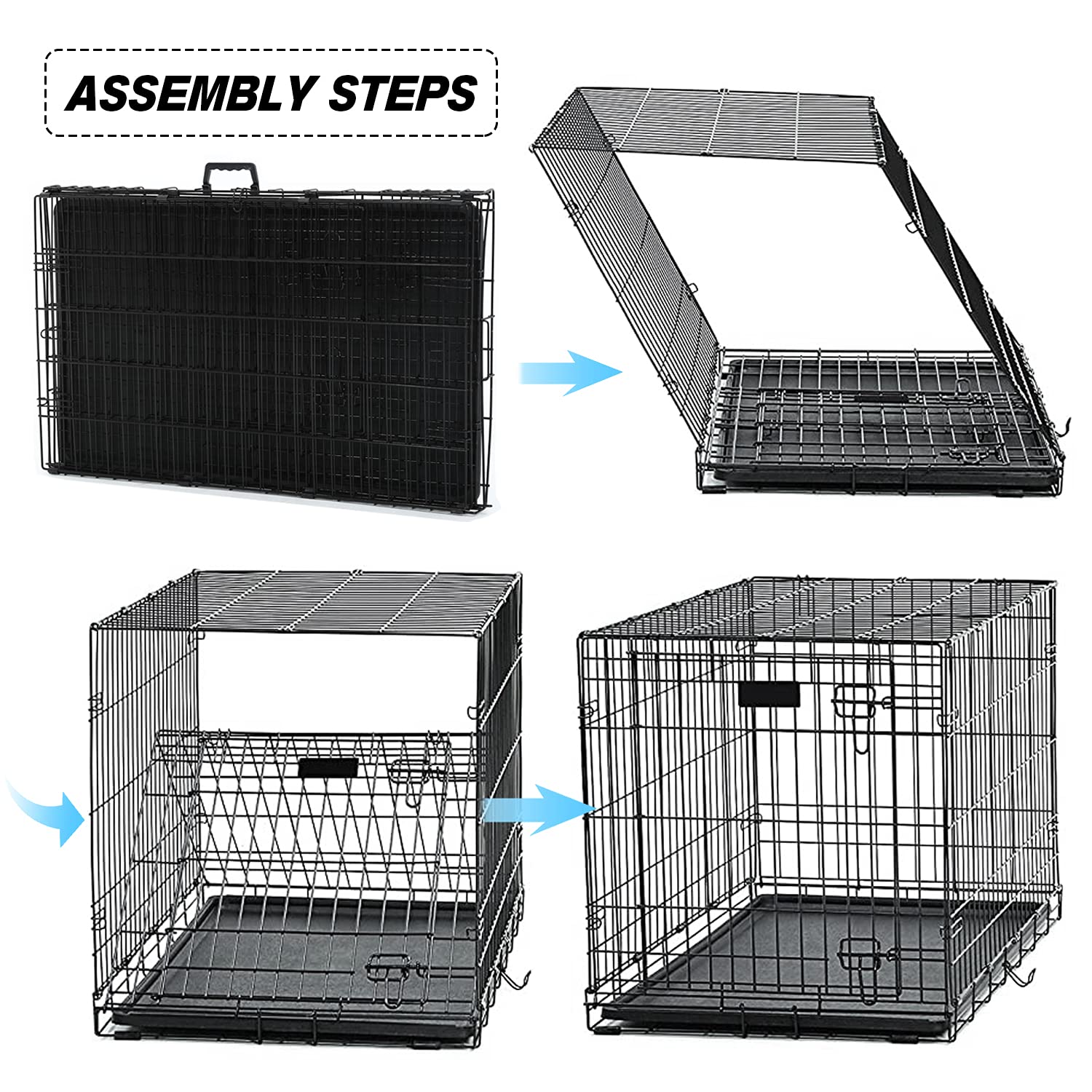 ASSEMBLY STEPS