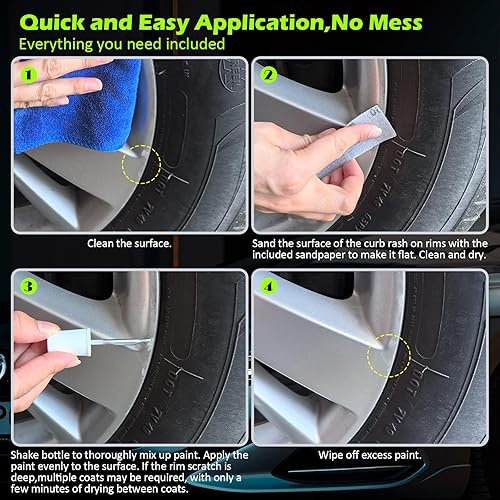 Quick and Easy Application,No Mess
Everything you need included

1

Clean the surface.

2

Sand the surface of the curb rash on rims with the included sandpaper to make it flat. Clean and dry.

3

Shake bottle to thoroughly mix up paint. Apply the paint evenly to the surface. If the rim scratch is deep,multiple coats may be required, with only a few minutes of drying between coats.

4

Wipe off excess paint.