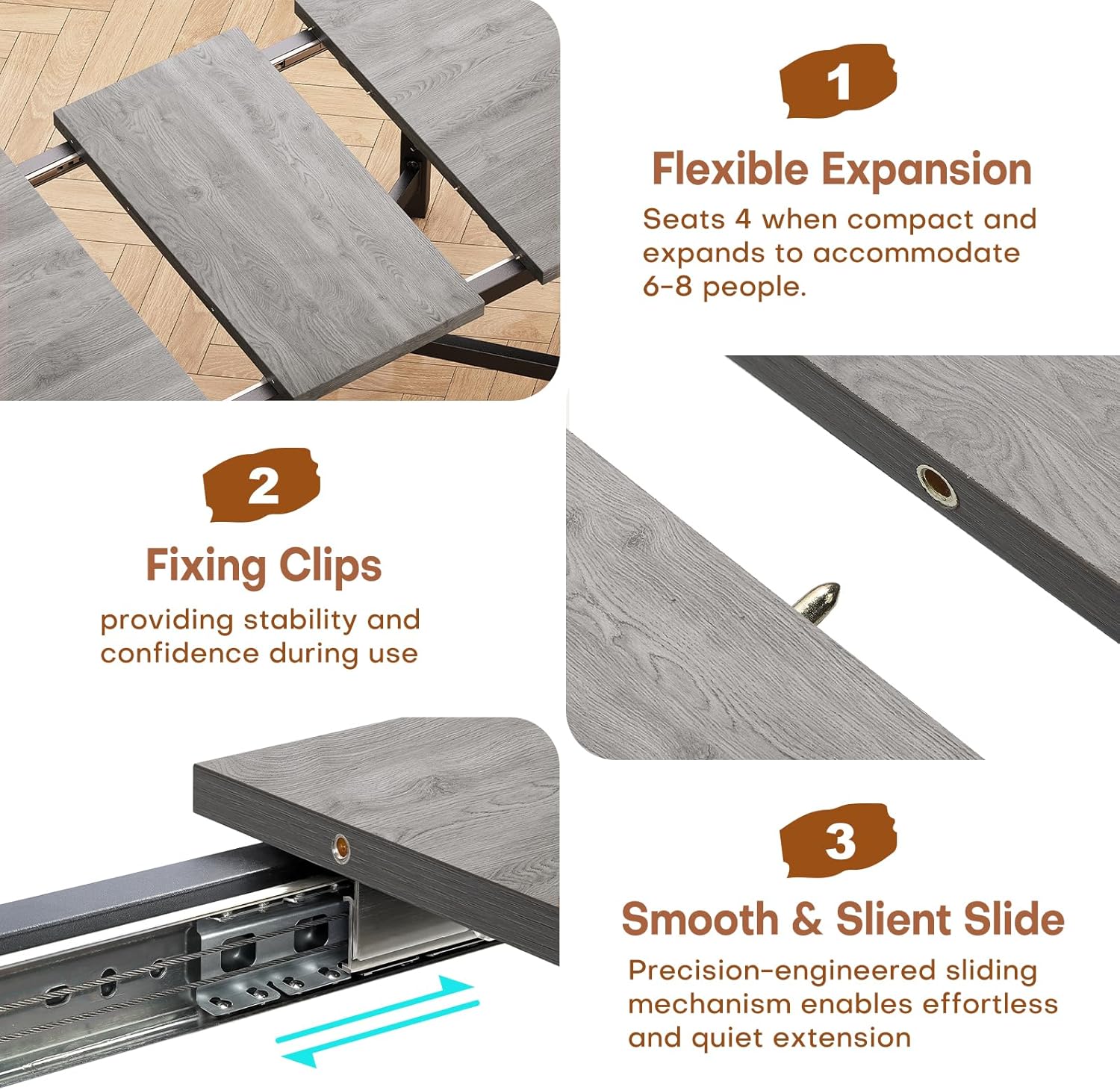 1

Flexible Expansion

Seats 4 when compact and expands to accommodate 6-8 people.

2

Fixing Clips

providing stability and confidence during use

3

Smooth & Slient Slide

Precision-engineered sliding mechanism enables effortless and quiet extension