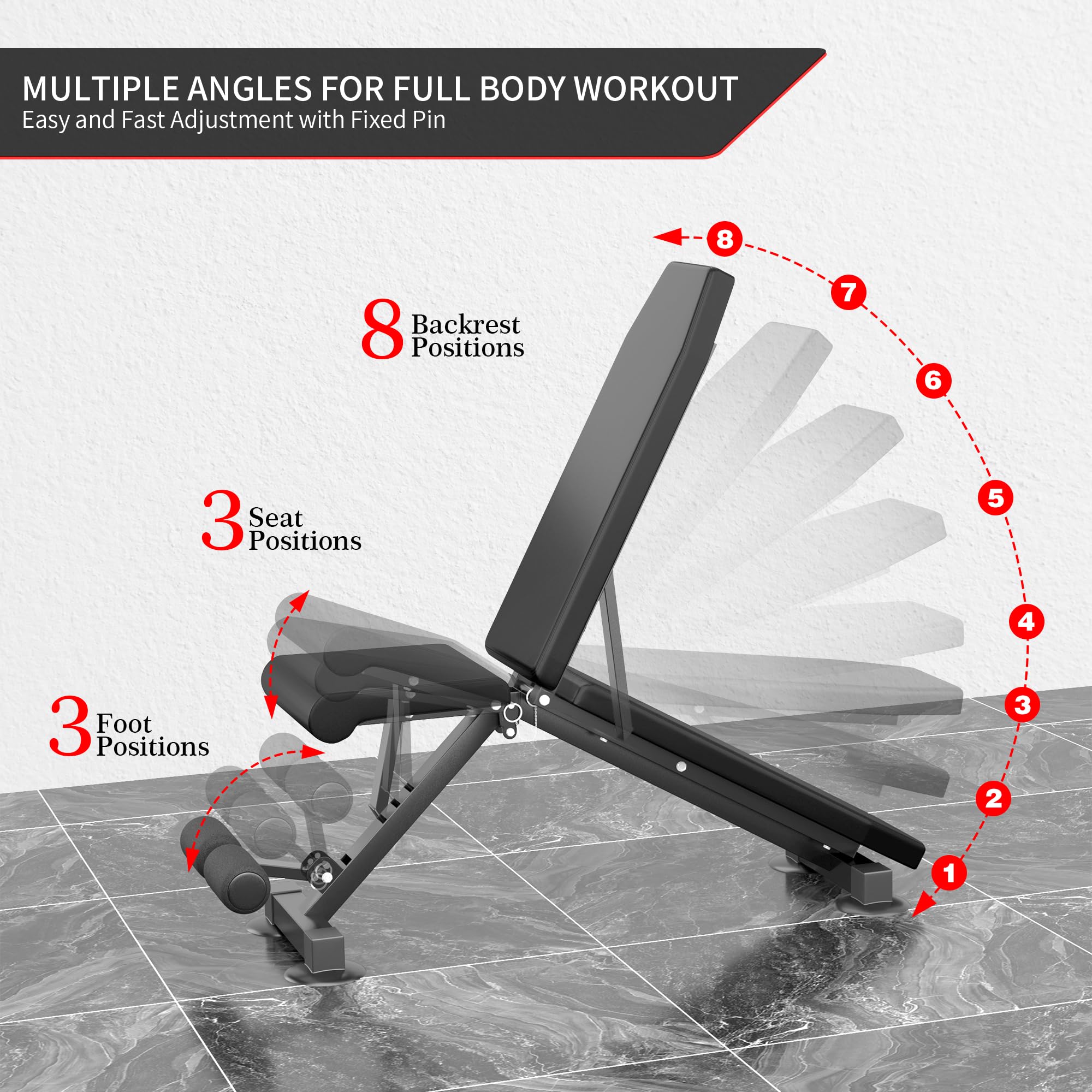 MULTIPLE ANGLES FOR FULL BODY WORKOUT
Easy and Fast Adjustment with Fixed Pin

8 Backrest Positions

3 Seat Positions

3 Foot Positions

8
7
6
5
4
3
2
1