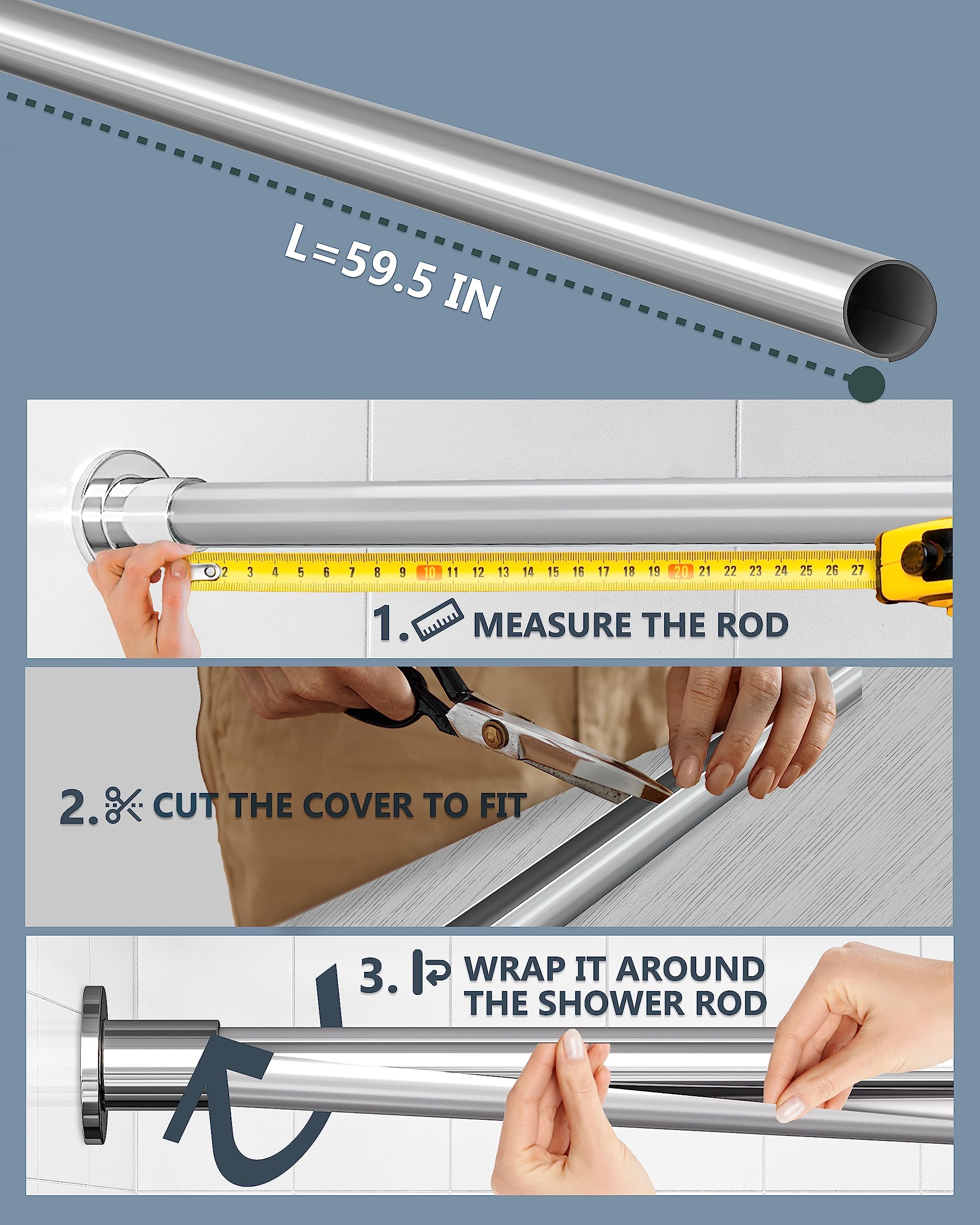 L=59.5 IN

2 3 4 5 6 7 8 9 10 11 12 13 14 15 16 17 18 19 20 21 22 23 24 25 26 27

1. MEASURE THE ROD

2. CUT THE COVER TO FIT

3. WRAP IT AROUND THE SHOWER ROD