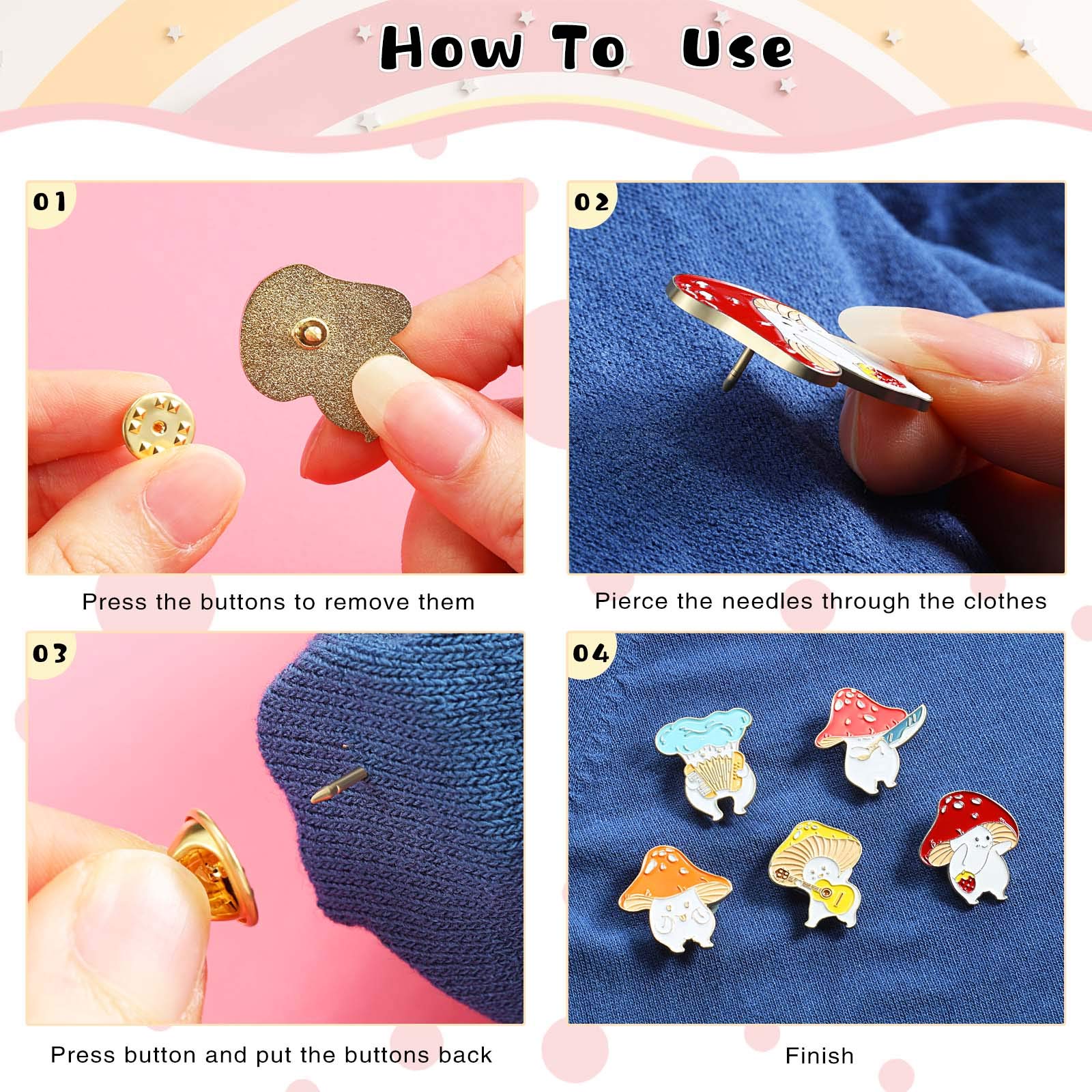 How To Use

01

Press the buttons to remove them

02

Pierce the needles through the clothes

03

Press button and put the buttons back

04

Finish