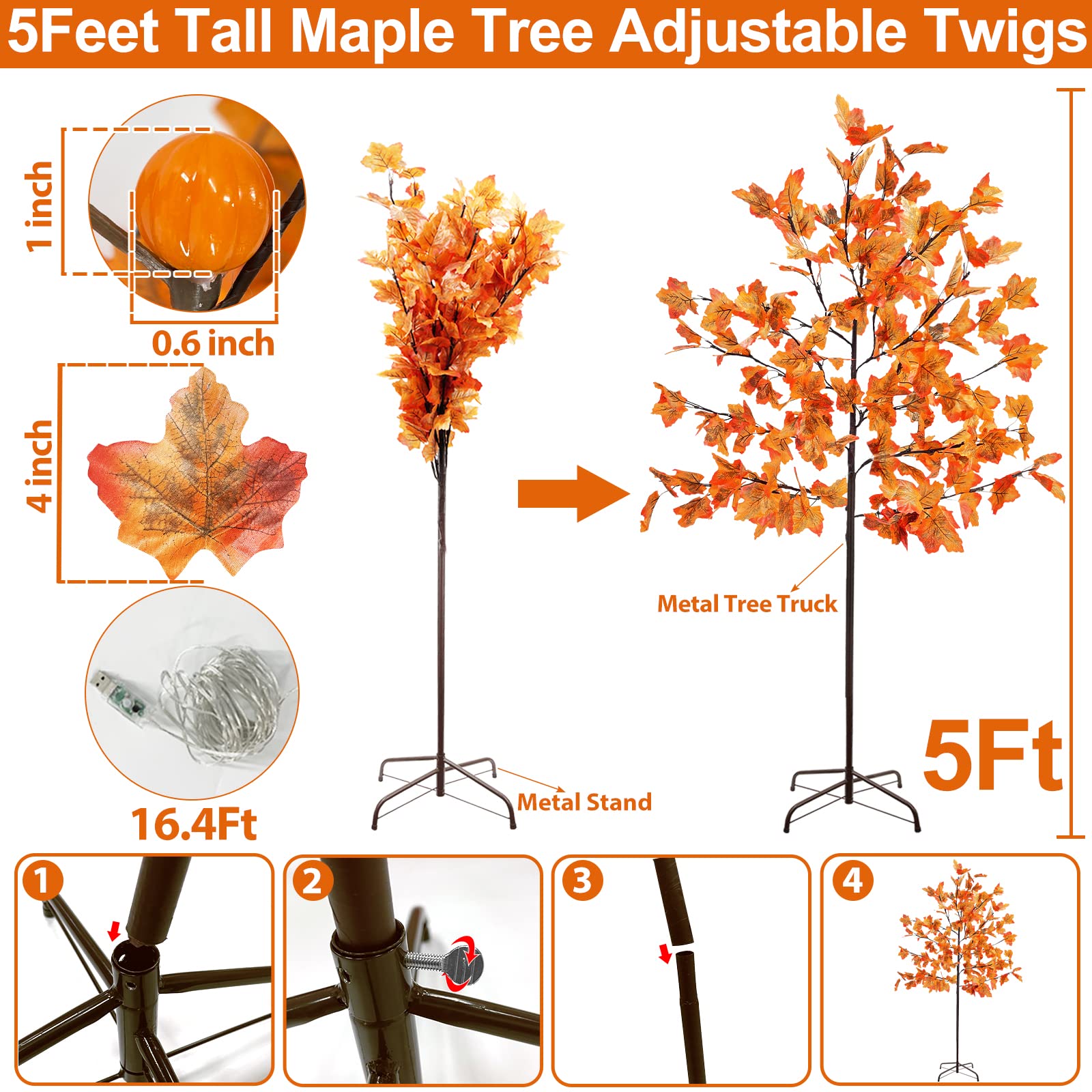 5Feet Tall Maple Tree Adjustable Twigs

1 inch

0.6 inch

4 inch

16.4Ft

Metal Stand

Metal Tree Truck

5Ft

1

2

3

4