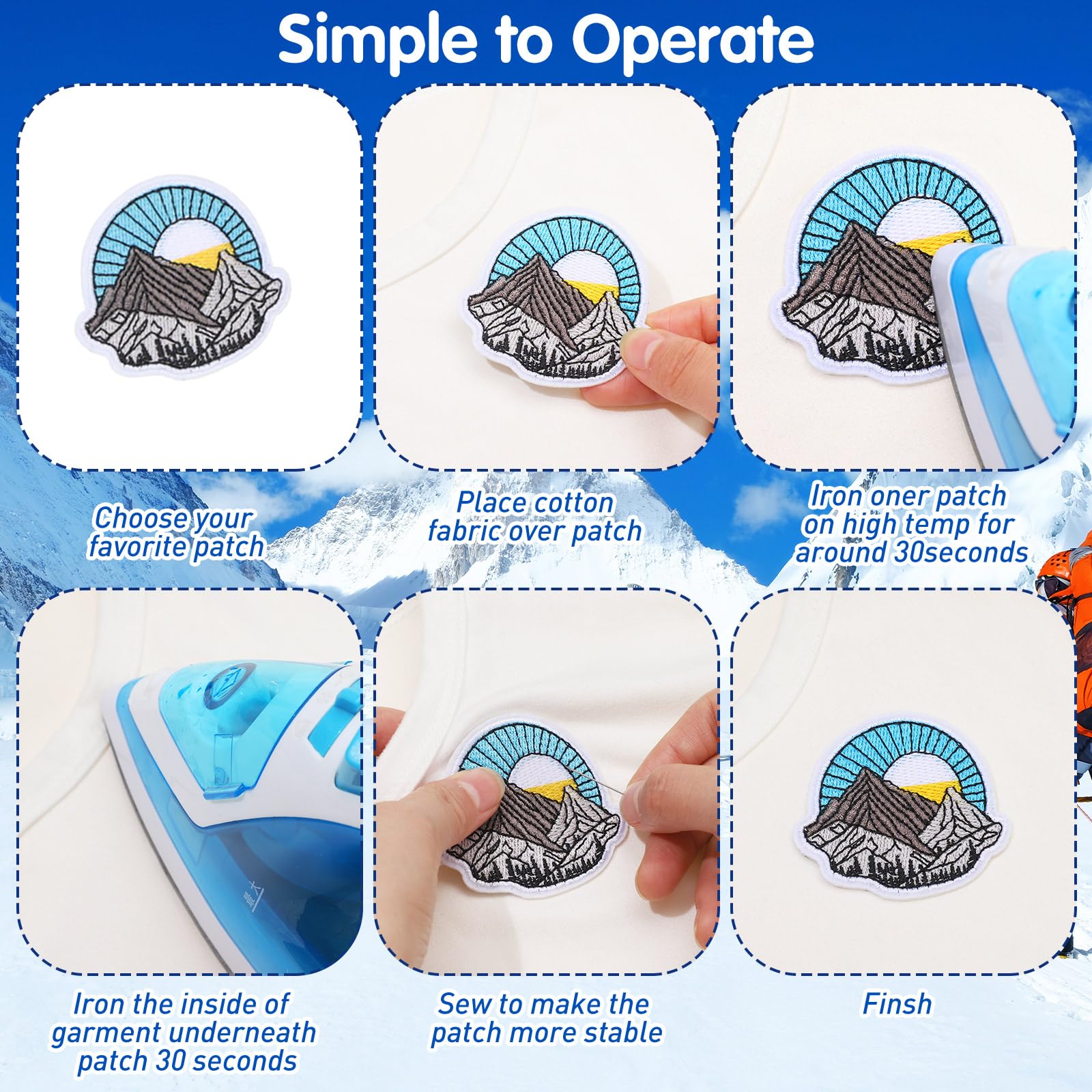 Simple to Operate

Choose your favorite patch

Place cotton fabric over patch

Iron oner patch on high temp for around 30seconds

Iron the inside of garment underneath patch 30 seconds

Sew to make the patch more stable

Finsh