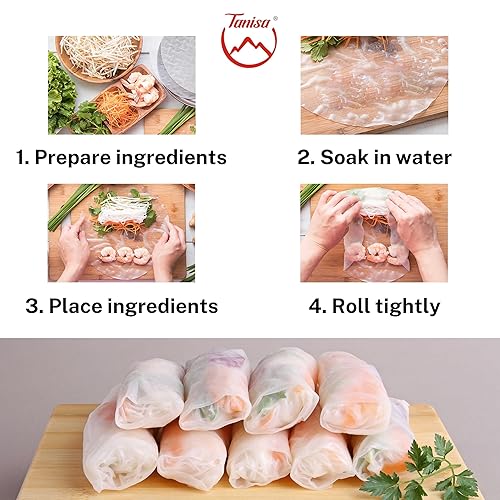 Tanisa®

1. Prepare ingredients

2. Soak in water

3. Place ingredients

4. Roll tightly