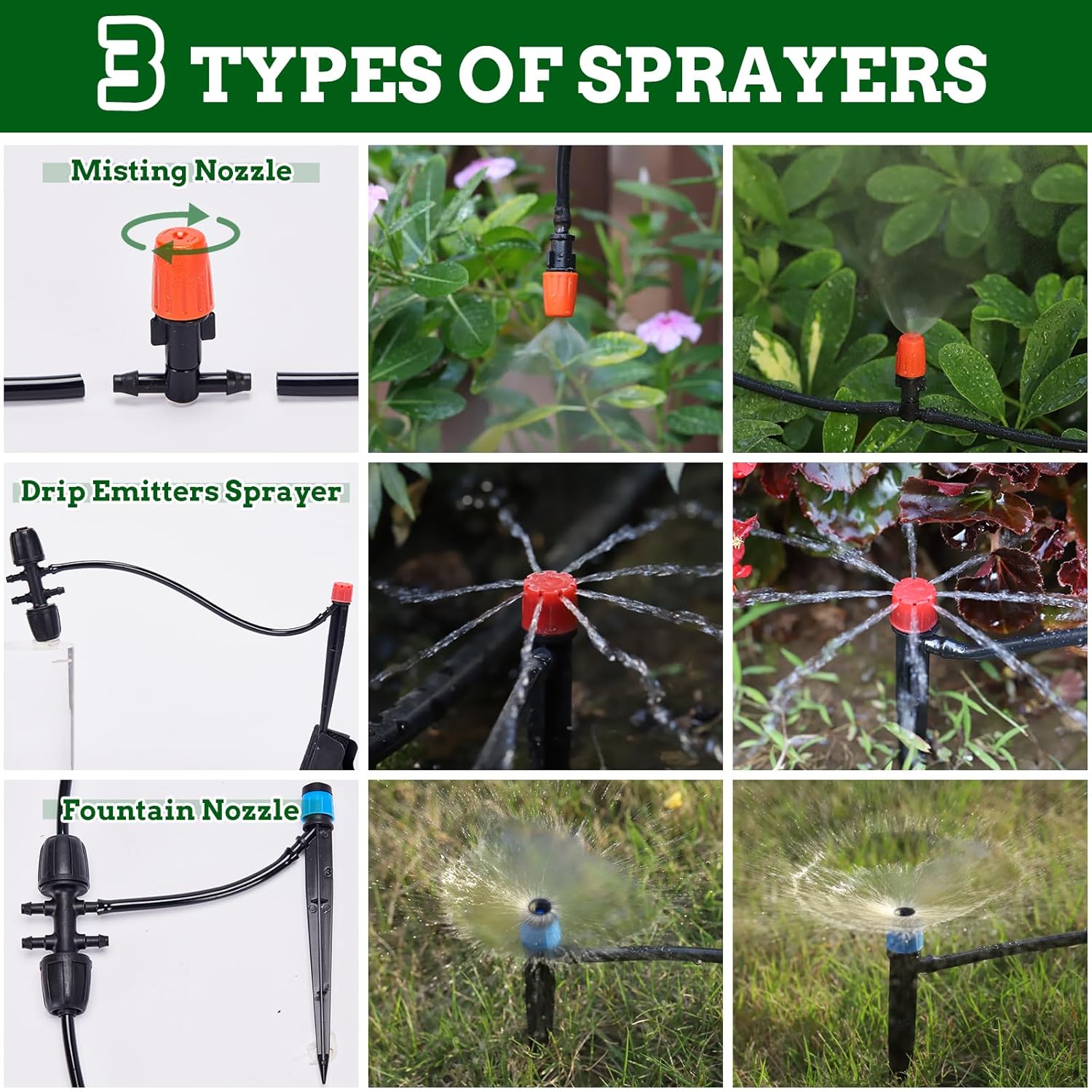 3 TYPES OF SPRAYERS

Misting Nozzle

Drip Emitters Sprayer

Fountain Nozzle