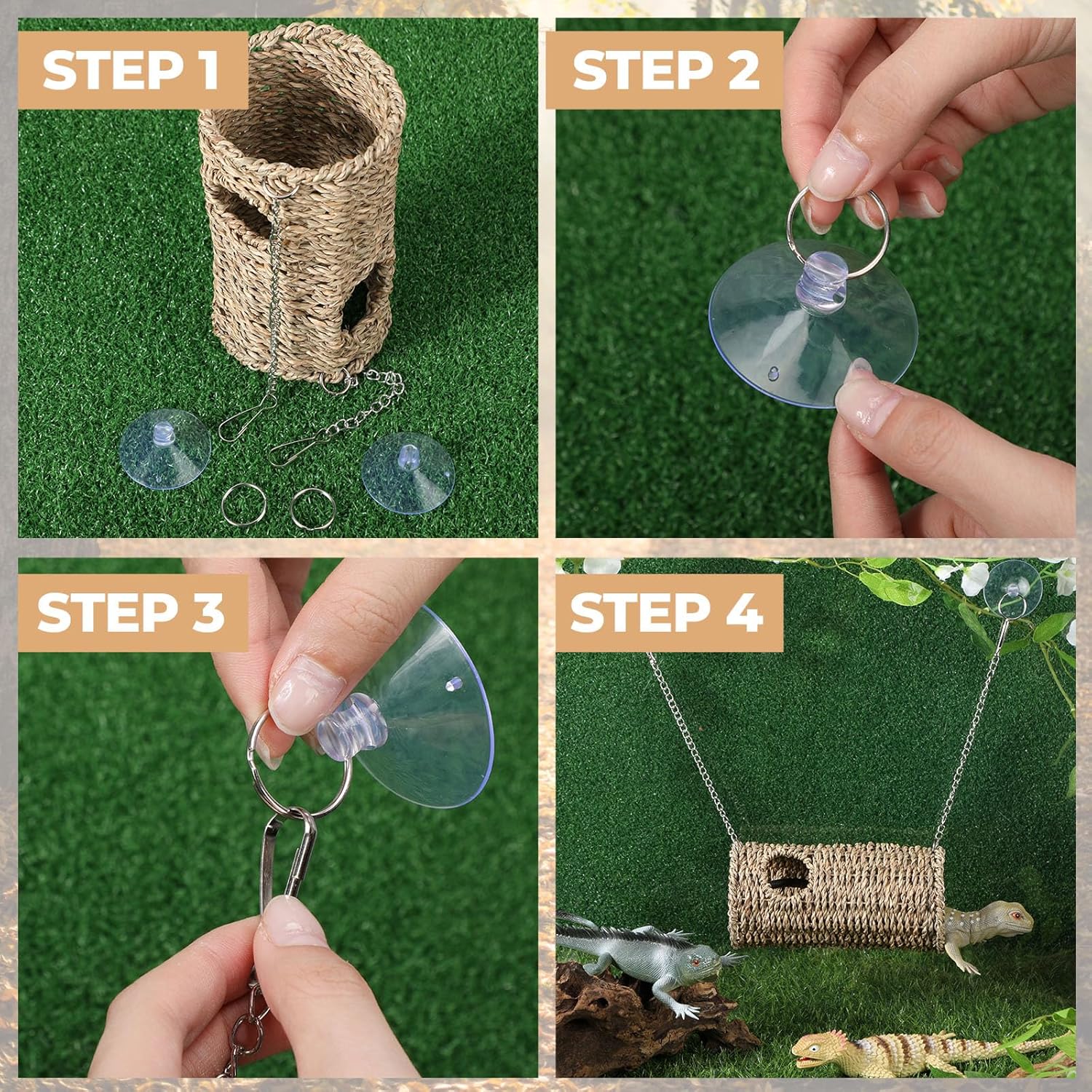 STEP 1

STEP 2

STEP 3

STEP 4