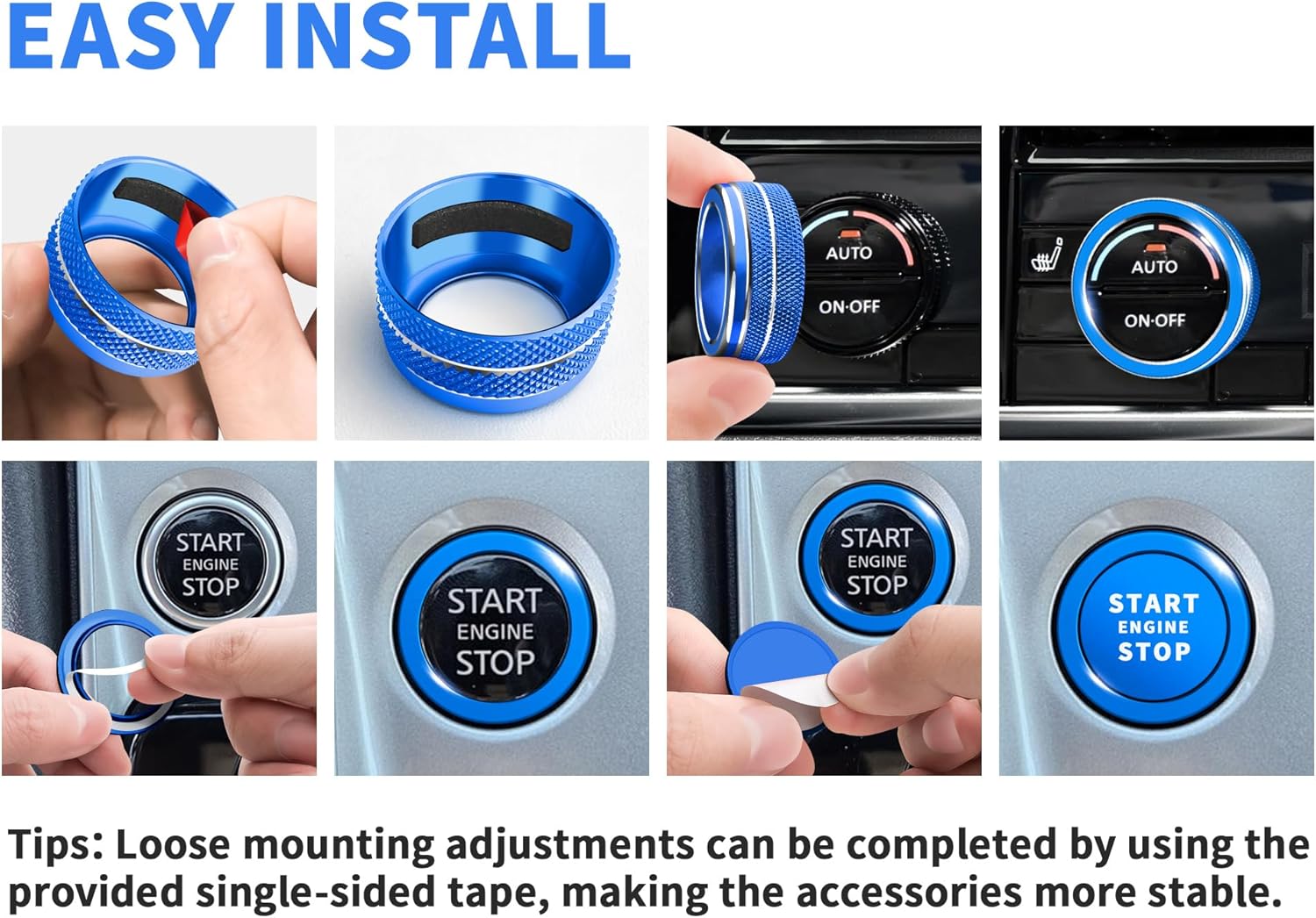 EASY INSTALL

AUTO
ON·OFF

AUTO
ON·OFF

START
ENGINE
STOP

START
ENGINE
STOP

START
ENGINE
STOP

START
ENGINE
STOP

Tips: Loose mounting adjustments can be completed by using the provided single-sided tape, making the accessories more stable.