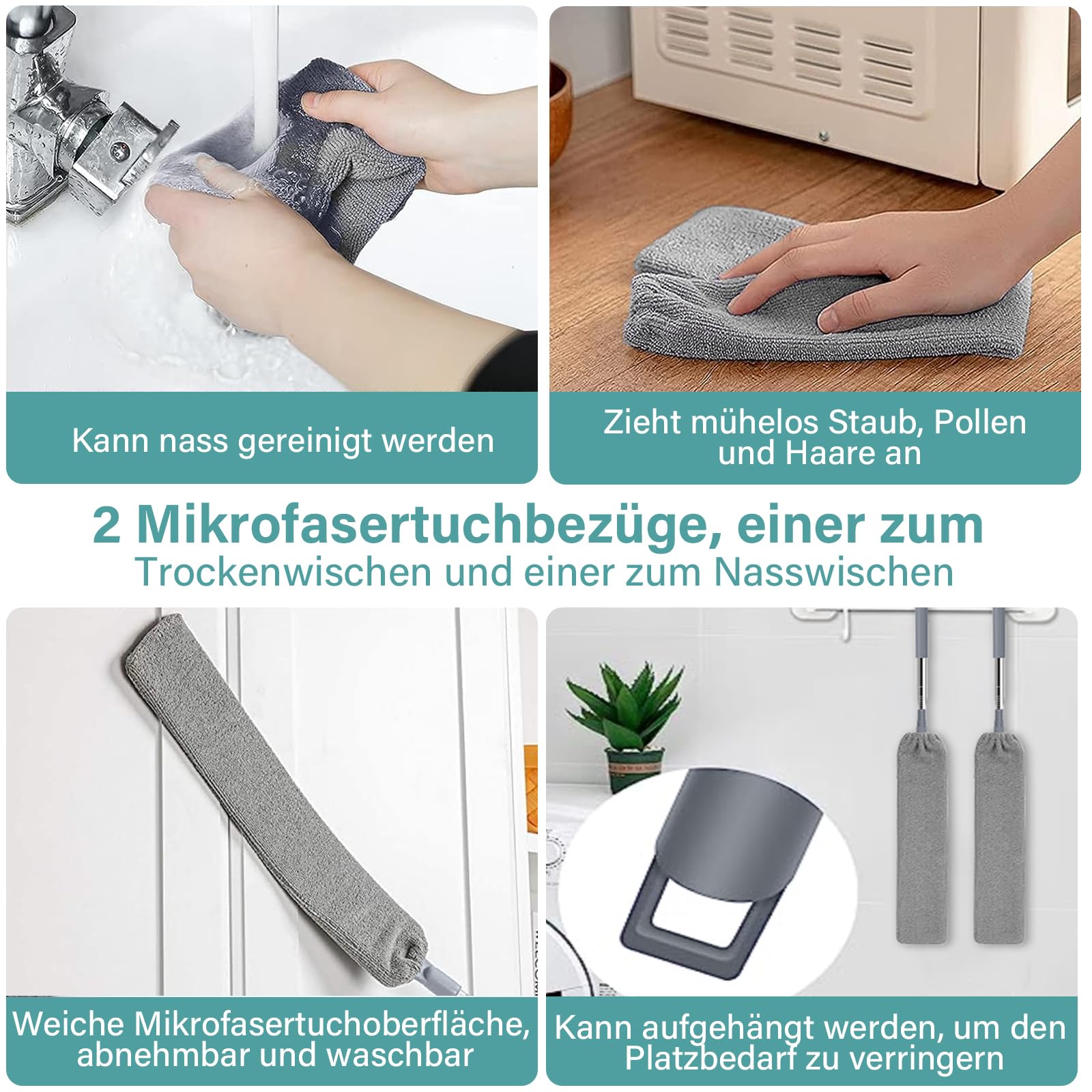 Kann nass gereinigt werden

Zieht mühelos Staub, Pollen und Haare an

2 Mikrofasertuchbezüge, einer zum Trockenwischen und einer zum Nasswischen

Weiche Mikrofasertuchoberfläche, abnehmbar und waschbar

Kann aufgehängt werden, um den Platzbedarf zu verringern