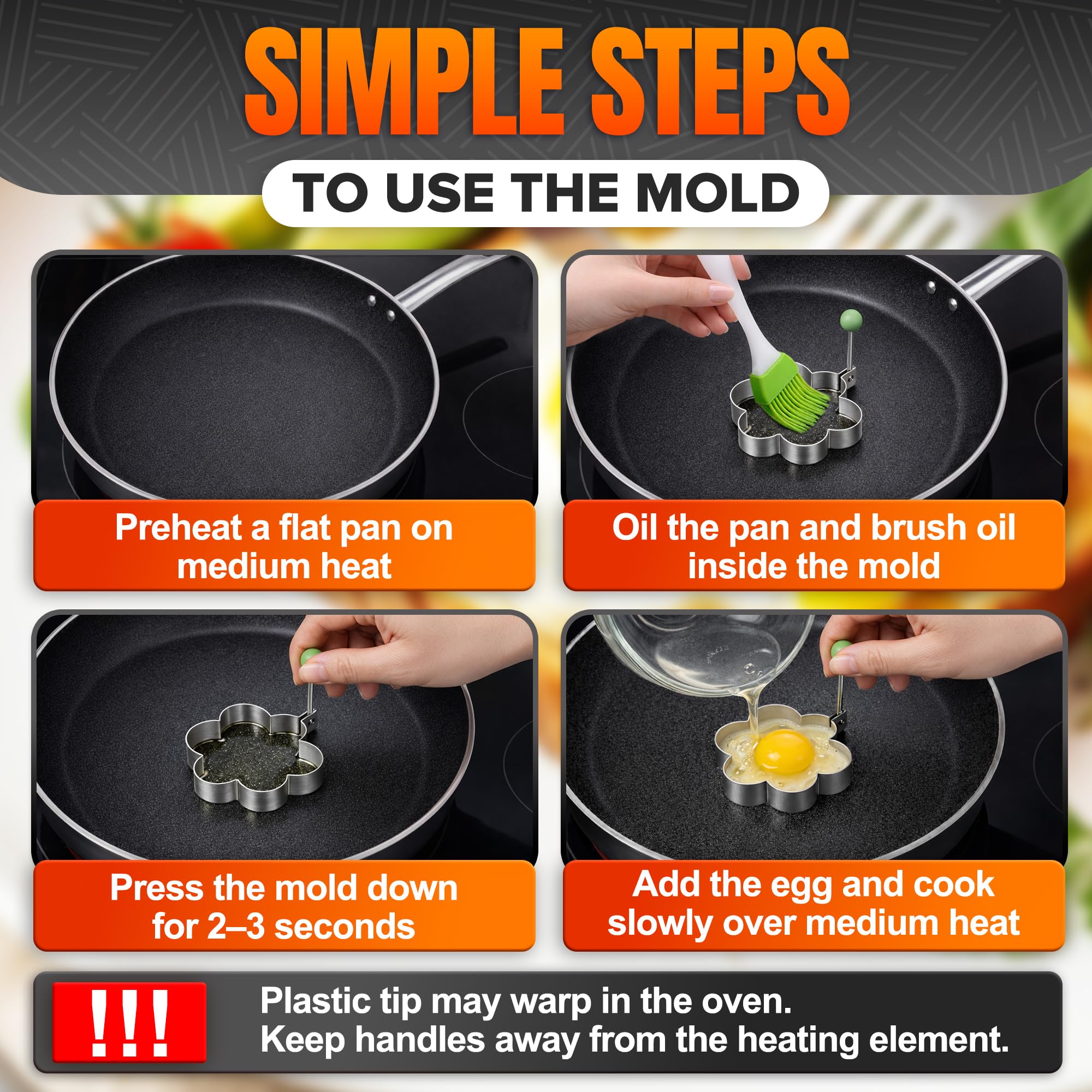 SIMPLE STEPS

TO USE THE MOLD

Preheat a flat pan on medium heat

Oil the pan and brush oil inside the mold

Press the mold down for 2–3 seconds

Add the egg and cook slowly over medium heat

!!!

Plastic tip may warp in the oven.
Keep handles away from the heating element.