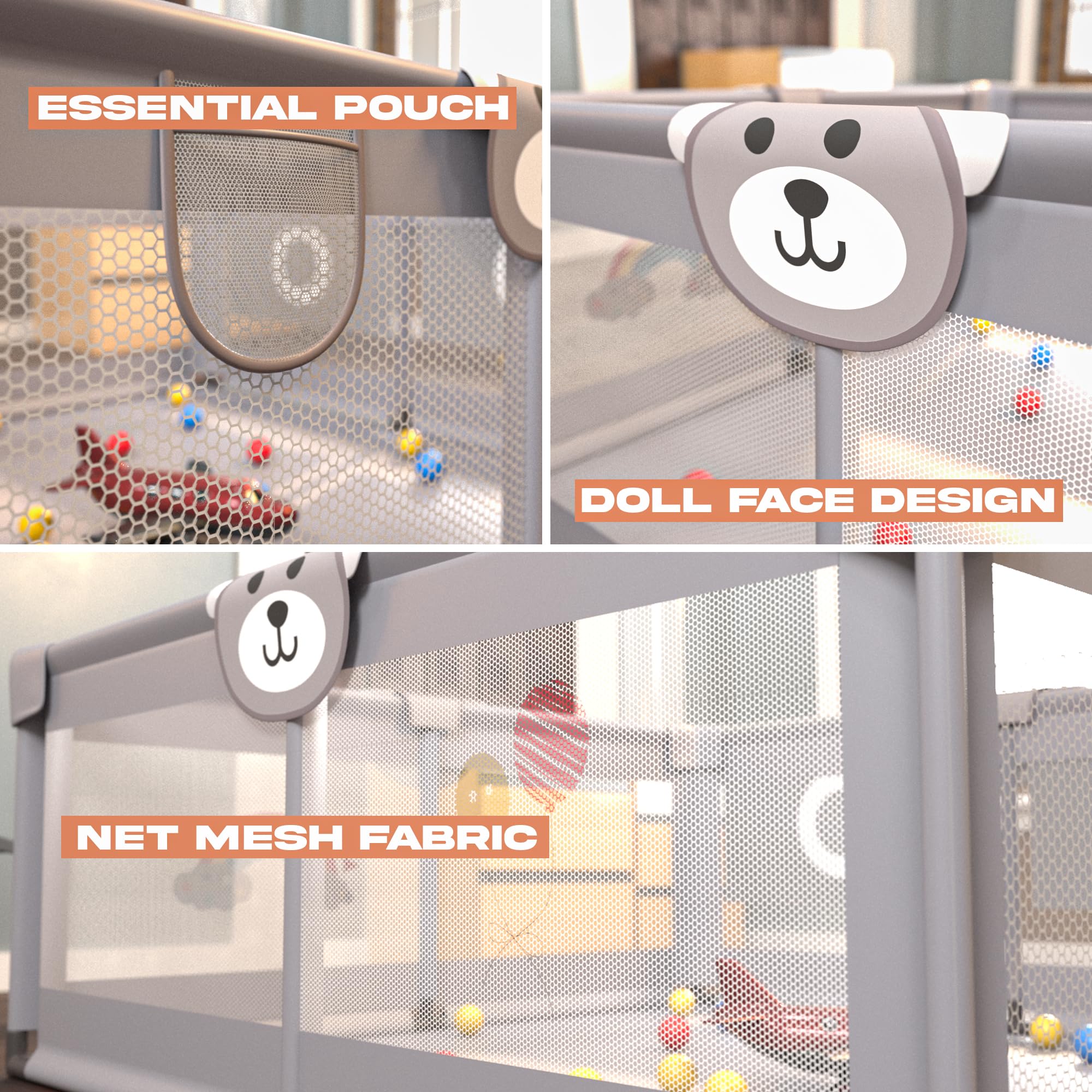 ESSENTIAL POUCH

DOLL FACE DESIGN

NET MESH FABRIC