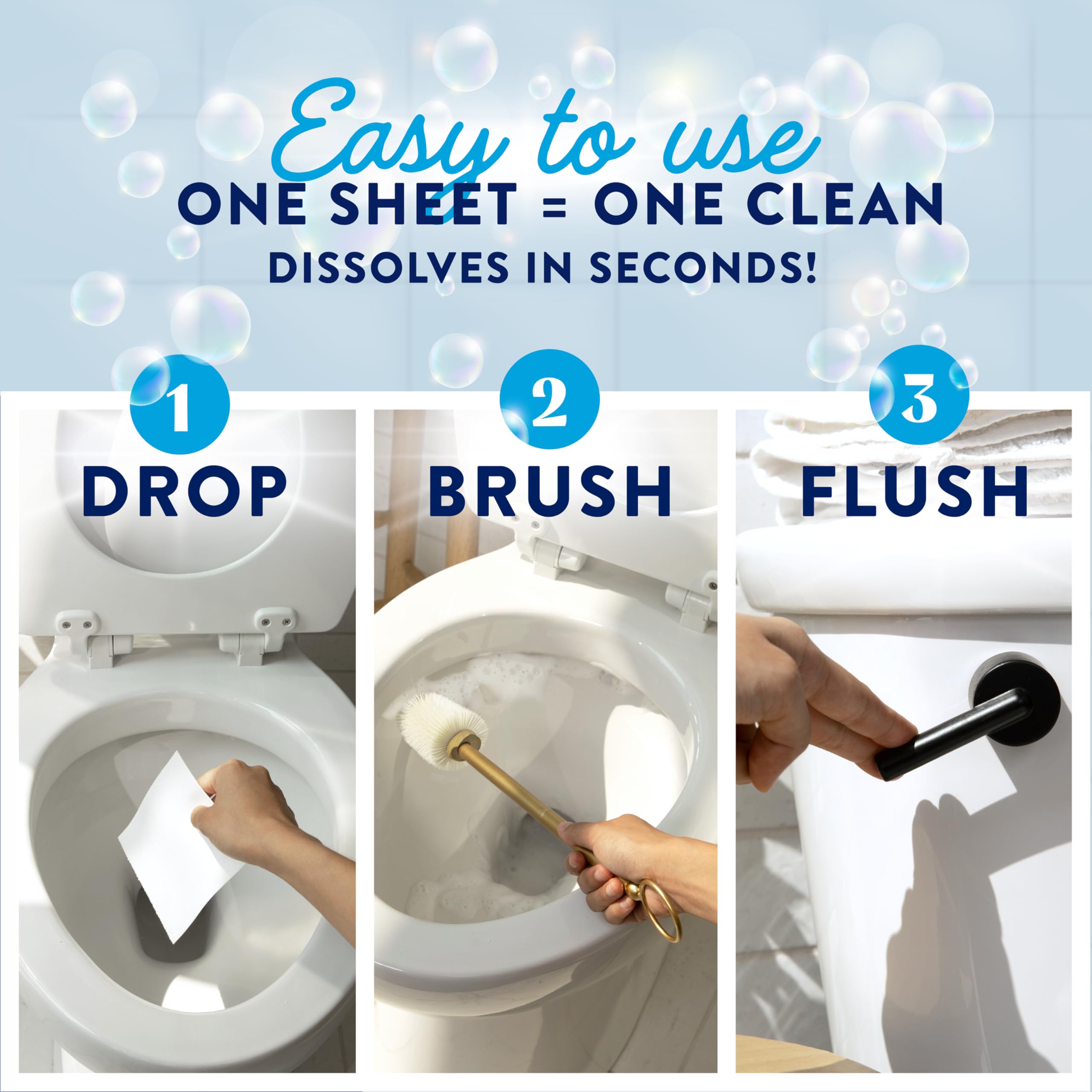 Easy to use
ONE SHEET = ONE CLEAN
DISSOLVES IN SECONDS!

1
DROP

2
BRUSH

3
FLUSH