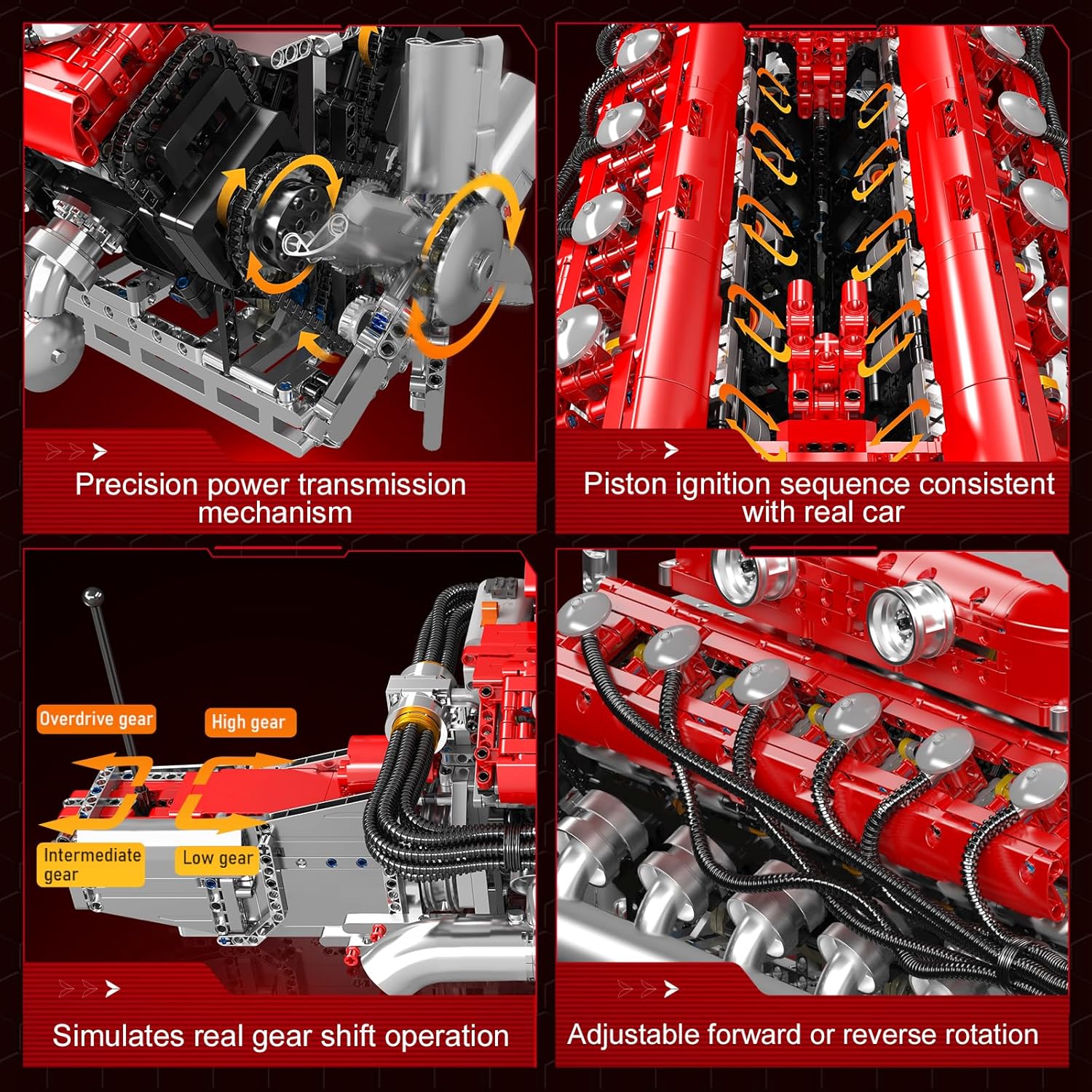 Precision power transmission mechanism

Piston ignition sequence consistent with real car

Overdrive gear
High gear
Intermediate gear
Low gear

Simulates real gear shift operation

Adjustable forward or reverse rotation