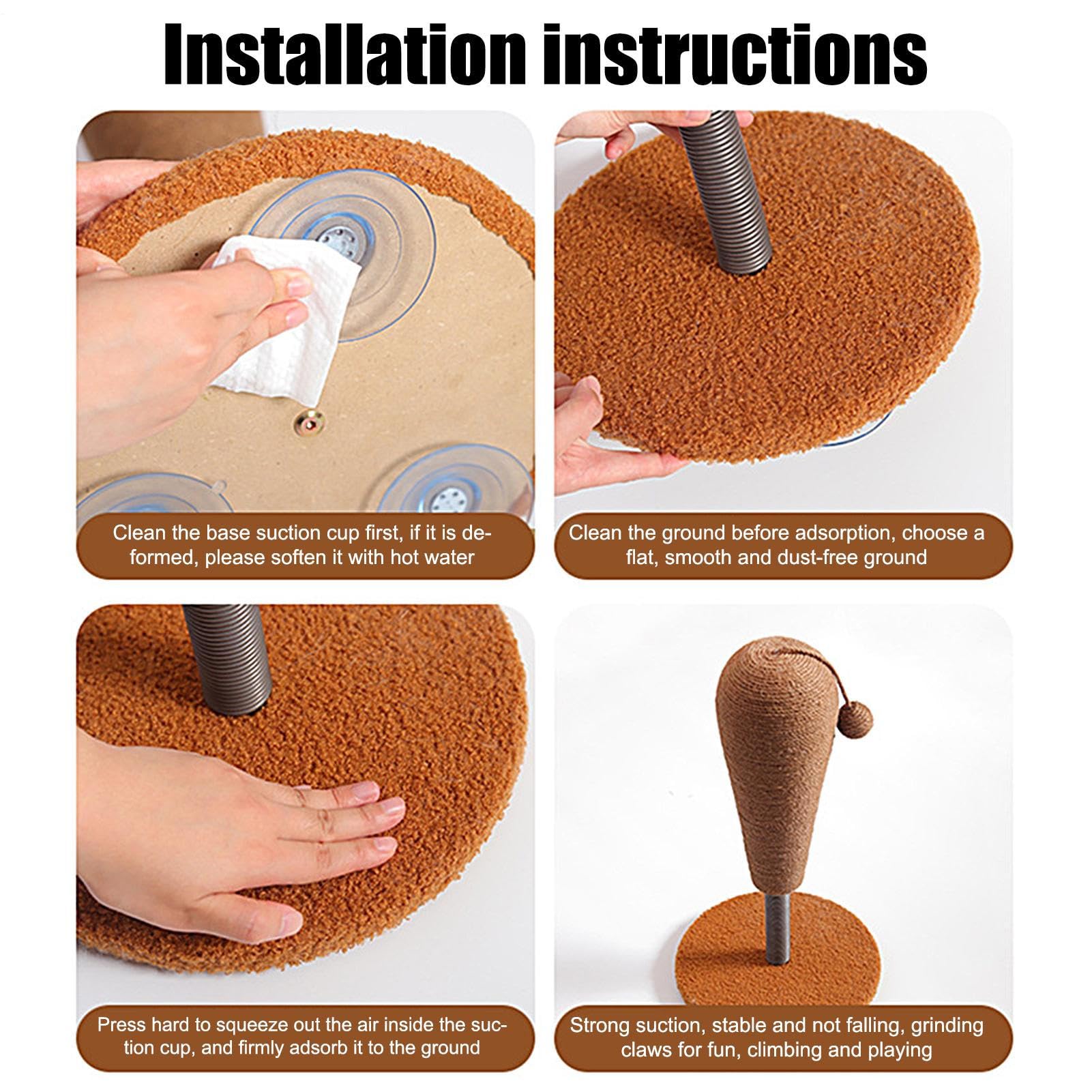 Installation instructions

Clean the base suction cup first, if it is deformed, please soften it with hot water

Clean the ground before adsorption, choose a flat, smooth and dust-free ground

Press hard to squeeze out the air inside the suction cup, and firmly adsorb it to the ground

Strong suction, stable and not falling, grinding claws for fun, climbing and playing