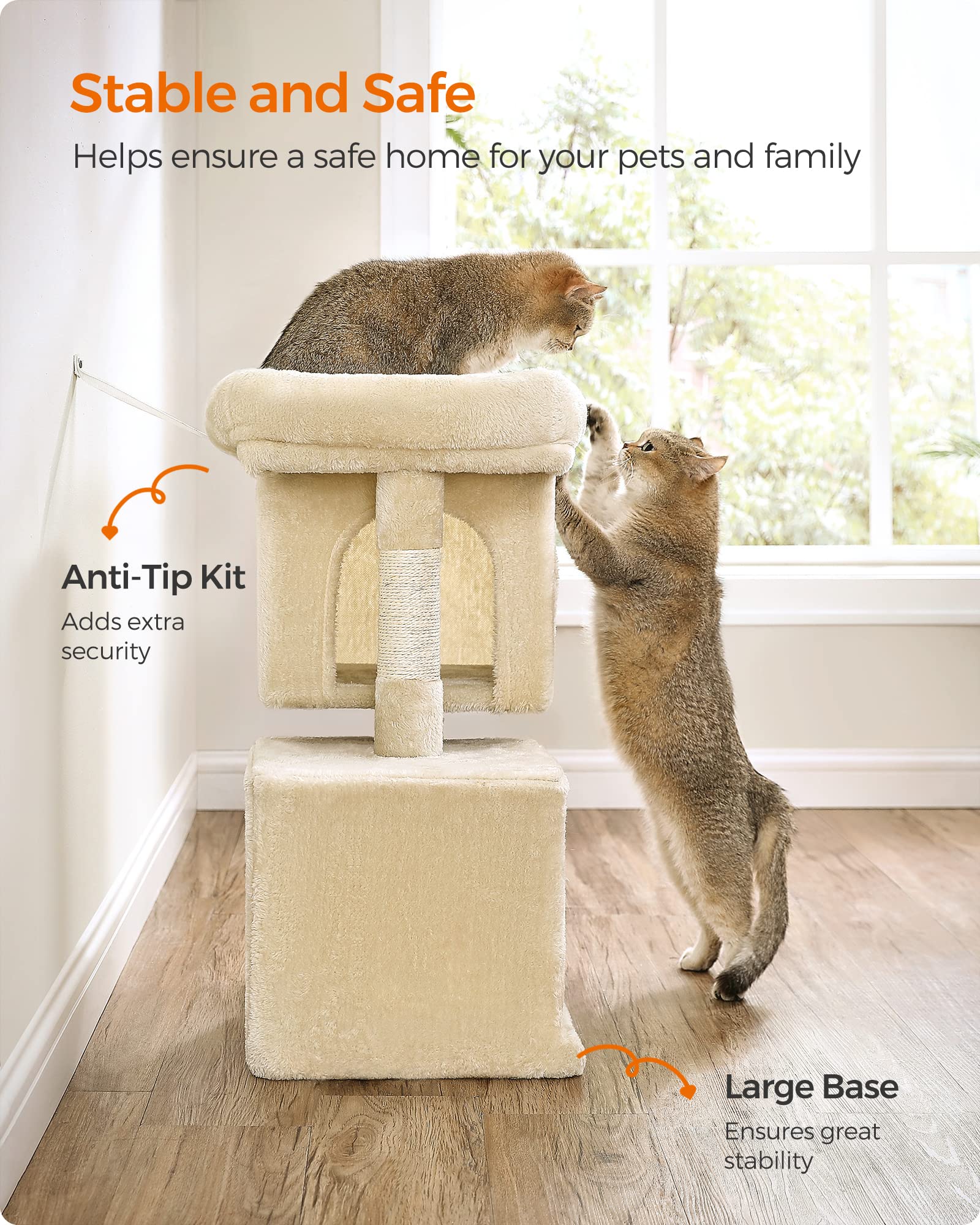 Stable and Safe

Helps ensure a safe home for your pets and family

Anti-Tip Kit

Adds extra security

Large Base

Ensures great stability