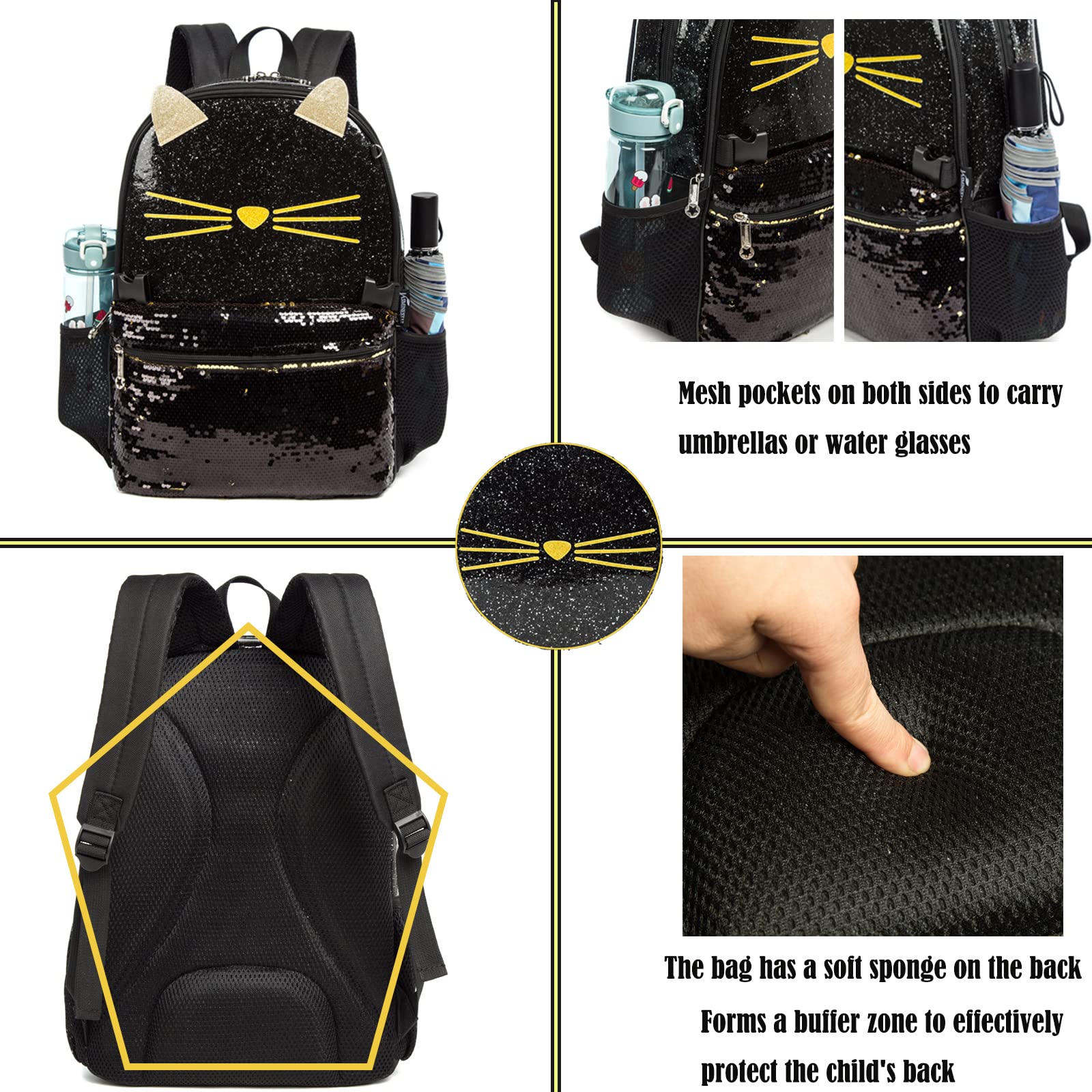 Mesh pockets on both sides to carry umbrellas or water glasses

The bag has a soft sponge on the back
Forms a buffer zone to effectively protect the child's back