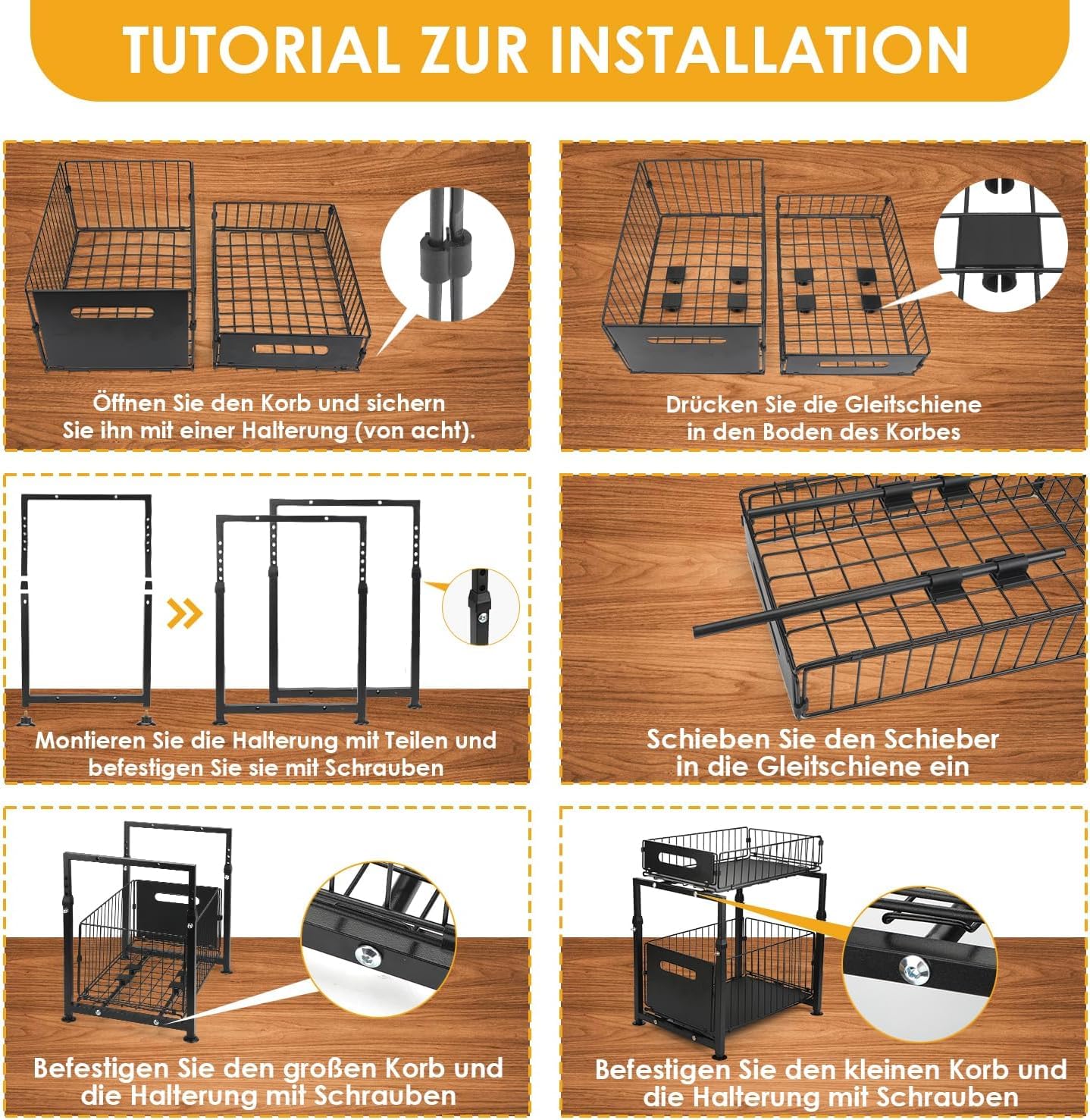 TUTORIAL ZUR INSTALLATION

Öffnen Sie den Korb und sichern Sie ihn mit einer Halterung (von acht).

Drücken Sie die Gleitschiene in den Boden des Korbes

Montieren Sie die Halterung mit Teilen und befestigen Sie sie mit Schrauben

Schieben Sie den Schieber in die Gleitschiene ein

Befestigen Sie den großen Korb und die Halterung mit Schrauben

Befestigen Sie den kleinen Korb und die Halterung mit Schrauben