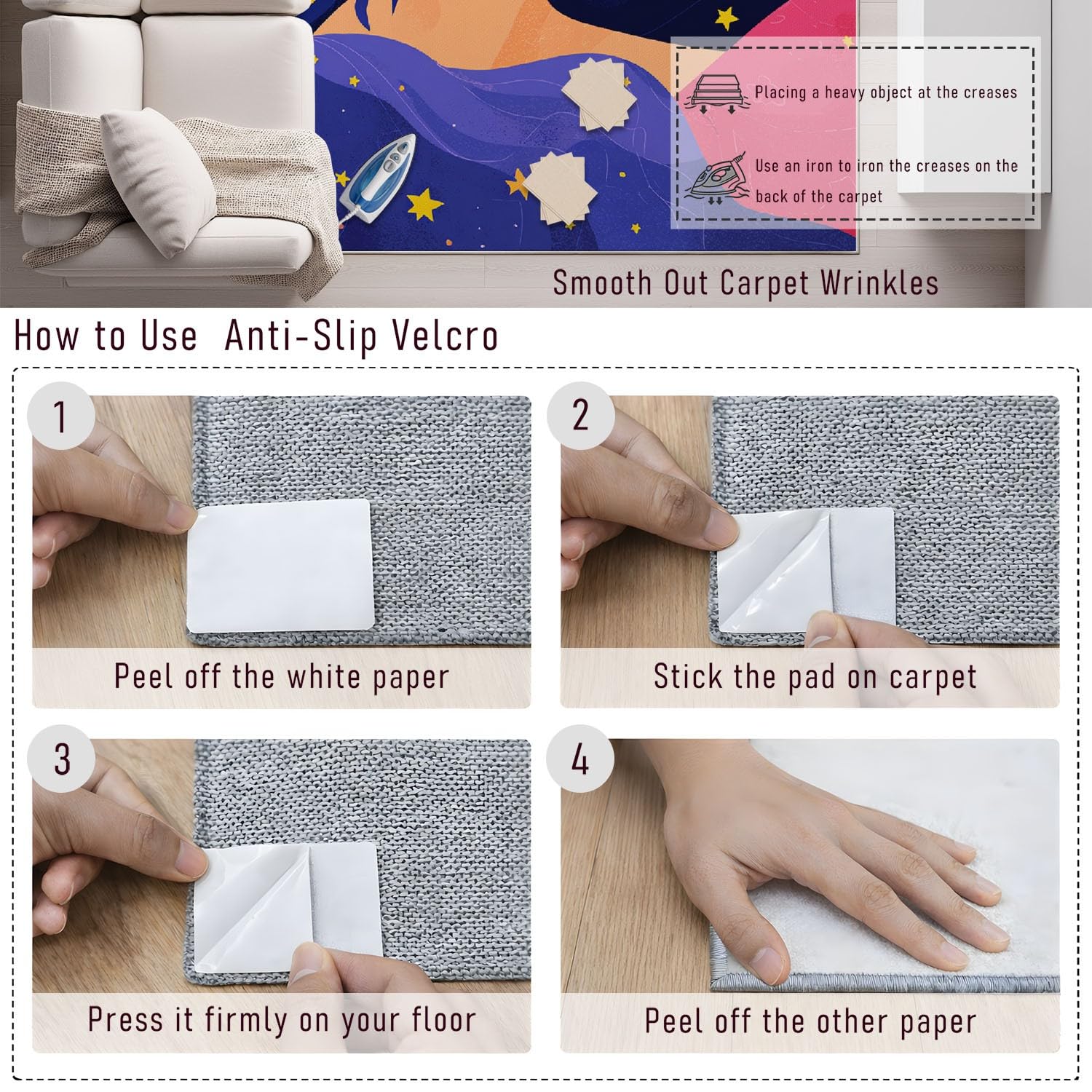 Placing a heavy object at the creases

Use an iron to iron the creases on the back of the carpet

Smooth Out Carpet Wrinkles

How to Use Anti-Slip Velcro

1

Peel off the white paper

2

Stick the pad on carpet

3

Press it firmly on your floor

4

Peel off the other paper