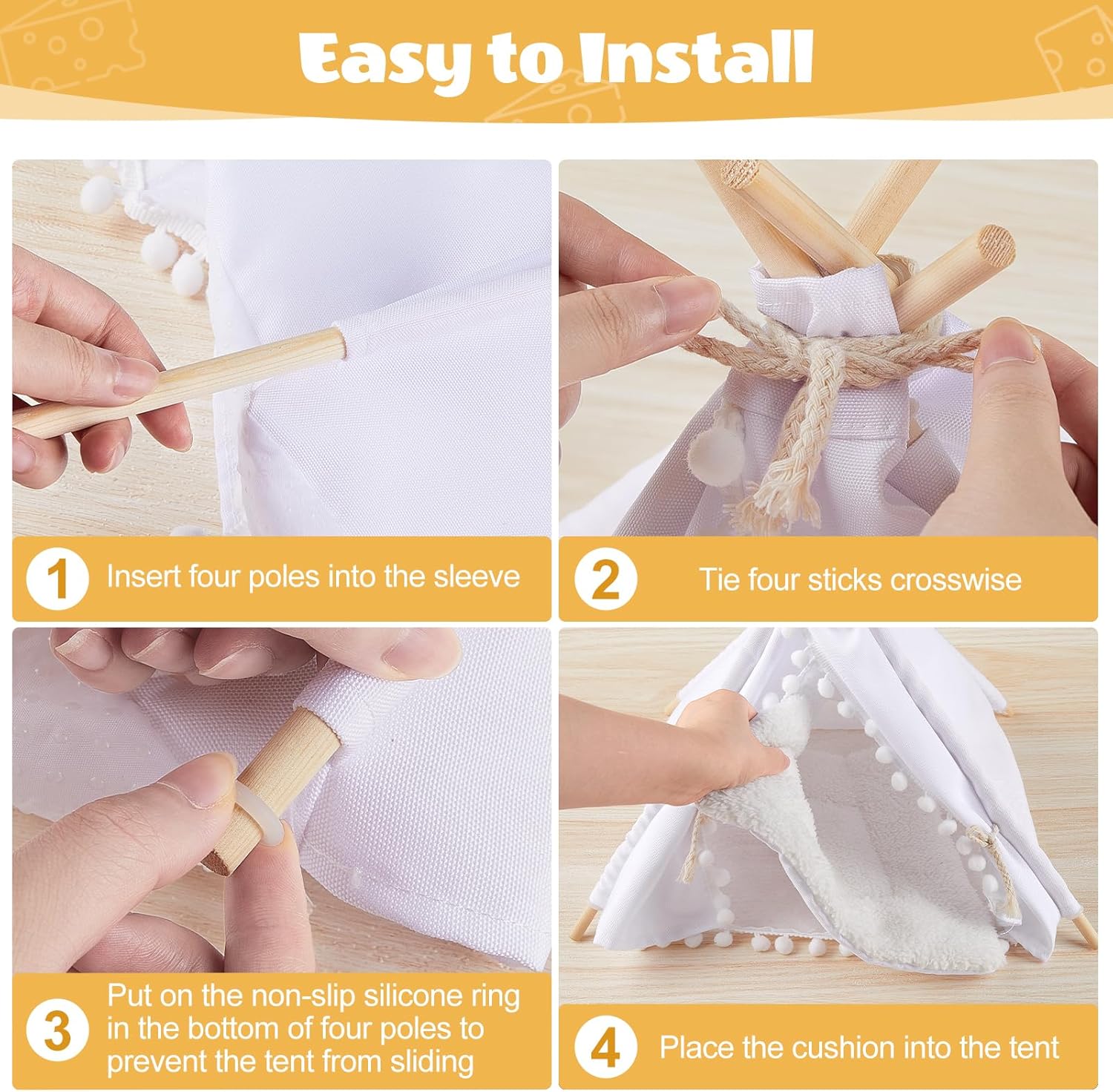 Easy to Install

1 Insert four poles into the sleeve

2 Tie four sticks crosswise

3 Put on the non-slip silicone ring in the bottom of four poles to prevent the tent from sliding

4 Place the cushion into the tent