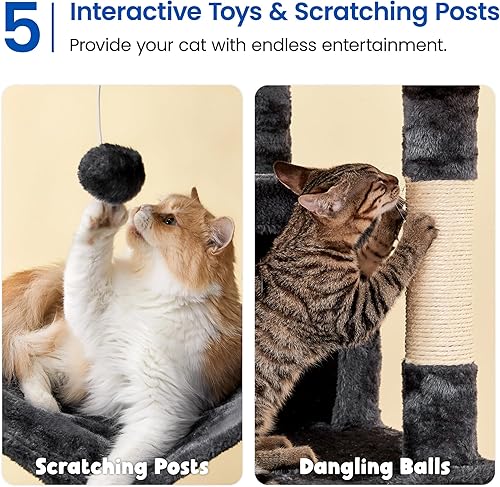 5 Interactive Toys & Scratching Posts
Provide your cat with endless entertainment.

Scratching Posts

Dangling Balls