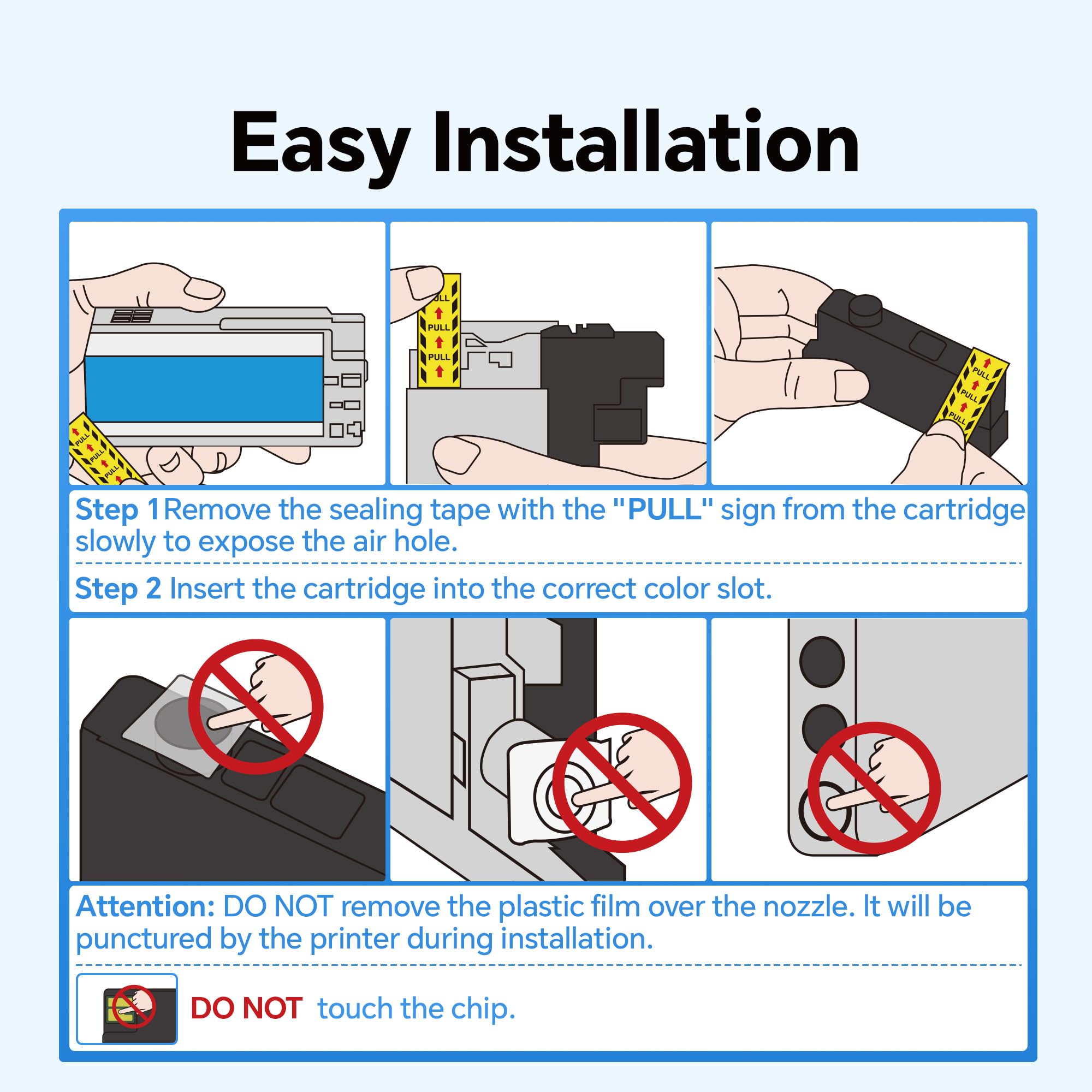 Easy Installation

PULL
PULL
PULL

PULL
PULL
PULL

PULL
PULL
PULL

Step 1 Remove the sealing tape with the "PULL" sign from the cartridge slowly to expose the air hole.

Step 2 Insert the cartridge into the correct color slot.

Attention: DO NOT remove the plastic film over the nozzle. It will be punctured by the printer during installation.

DO NOT touch the chip.