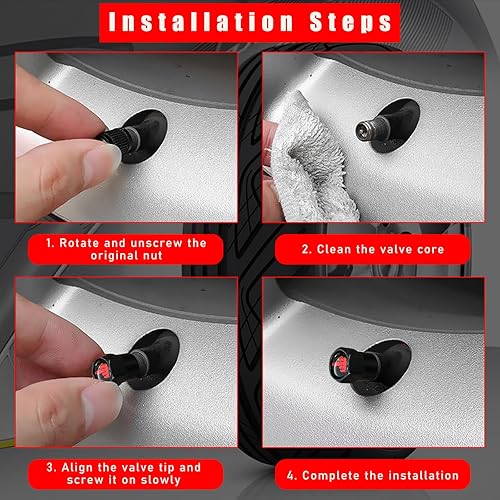 Installation Steps

1. Rotate and unscrew the original nut

2. Clean the valve core

3. Align the valve tip and screw it on slowly

4. Complete the installation