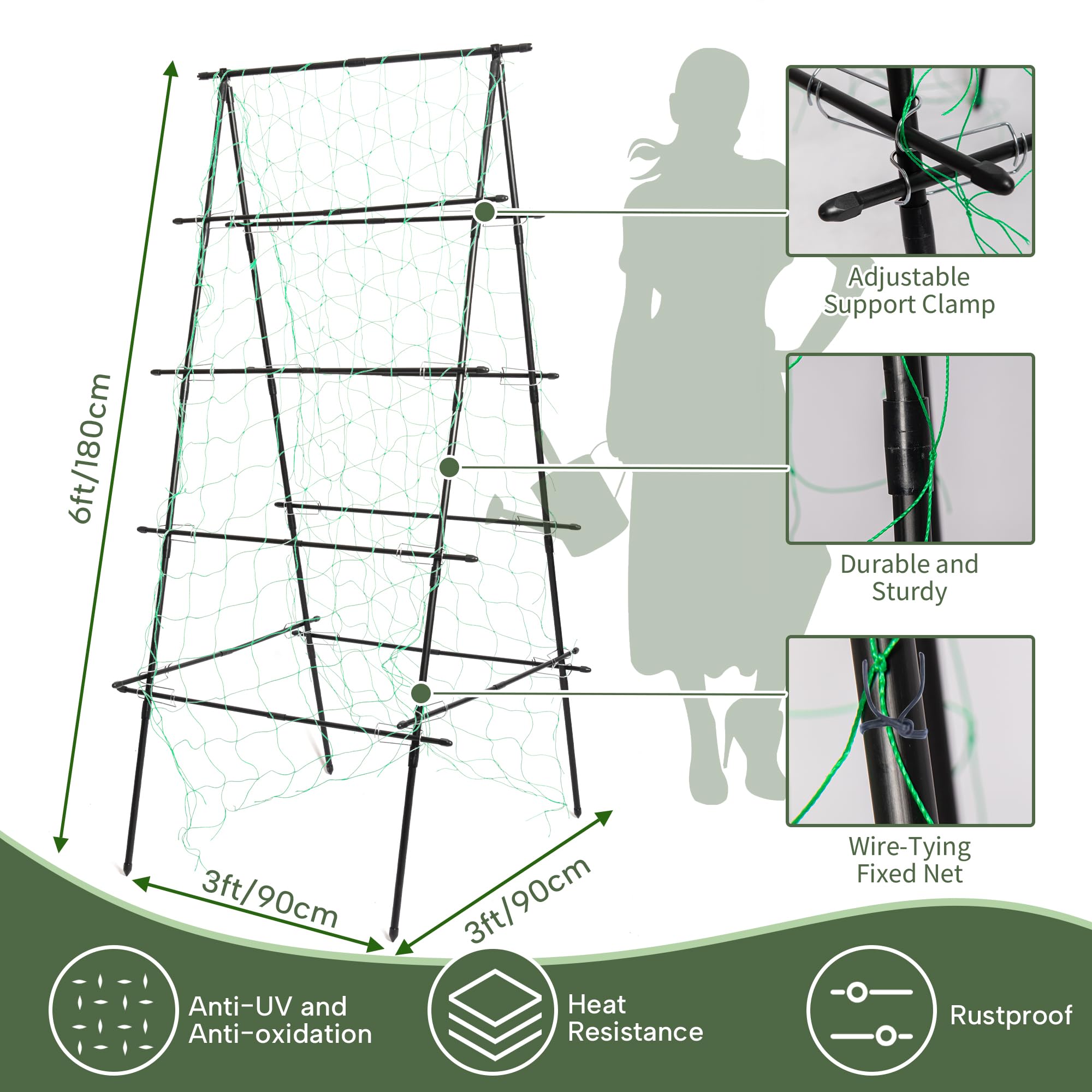 6ft/180cm

3ft/90cm

3ft/90cm

Adjustable Support Clamp

Durable and Sturdy

Wire-Tying Fixed Net

Anti-UV and Anti-oxidation

Heat Resistance

Rustproof