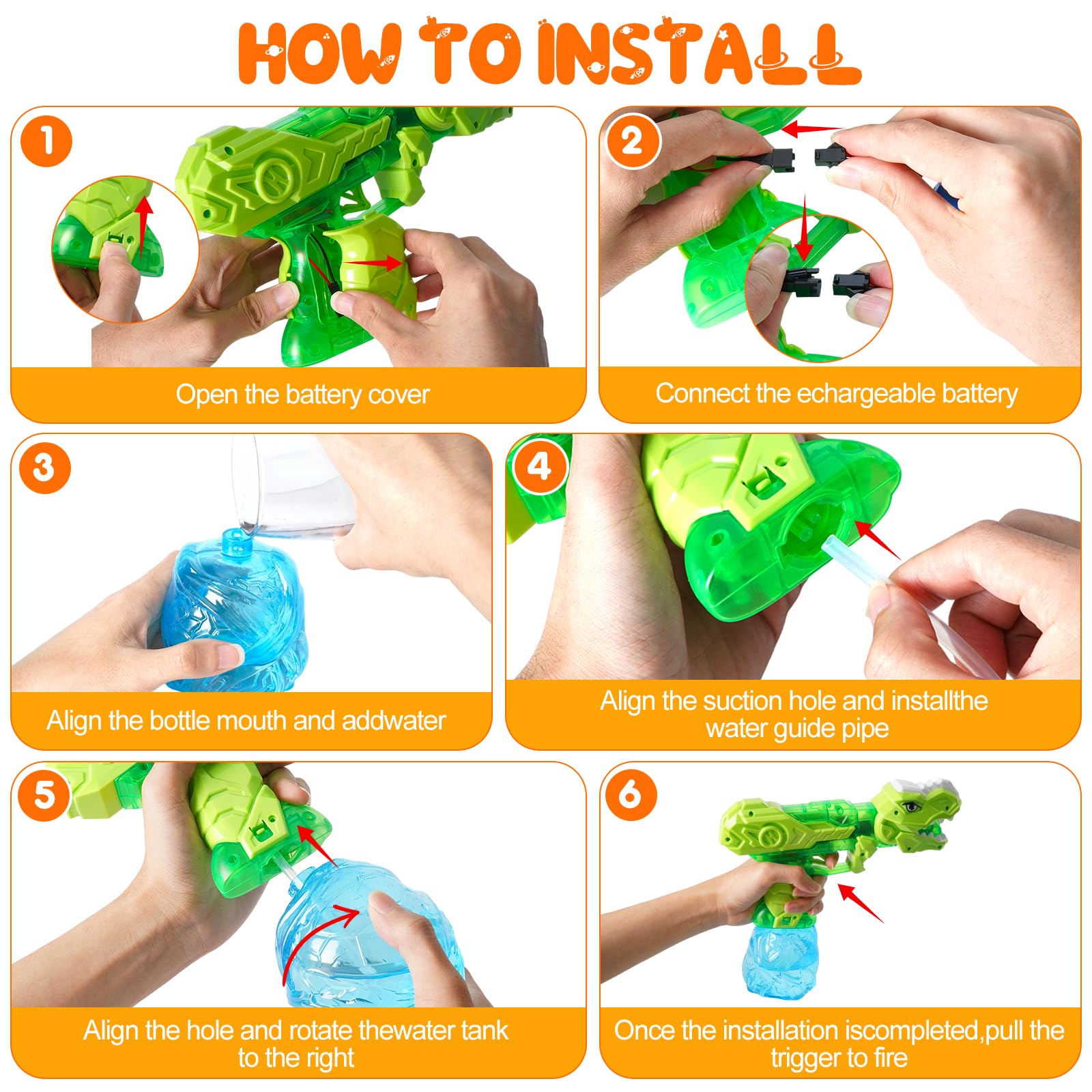 HOW TO INSTALL

1

Open the battery cover

2

Connect the echargeable battery

3

Align the bottle mouth and addwater

4

Align the suction hole and installthe water guide pipe

5

Align the hole and rotate thewater tank to the right

6

Once the installation iscompleted,pull the trigger to fire