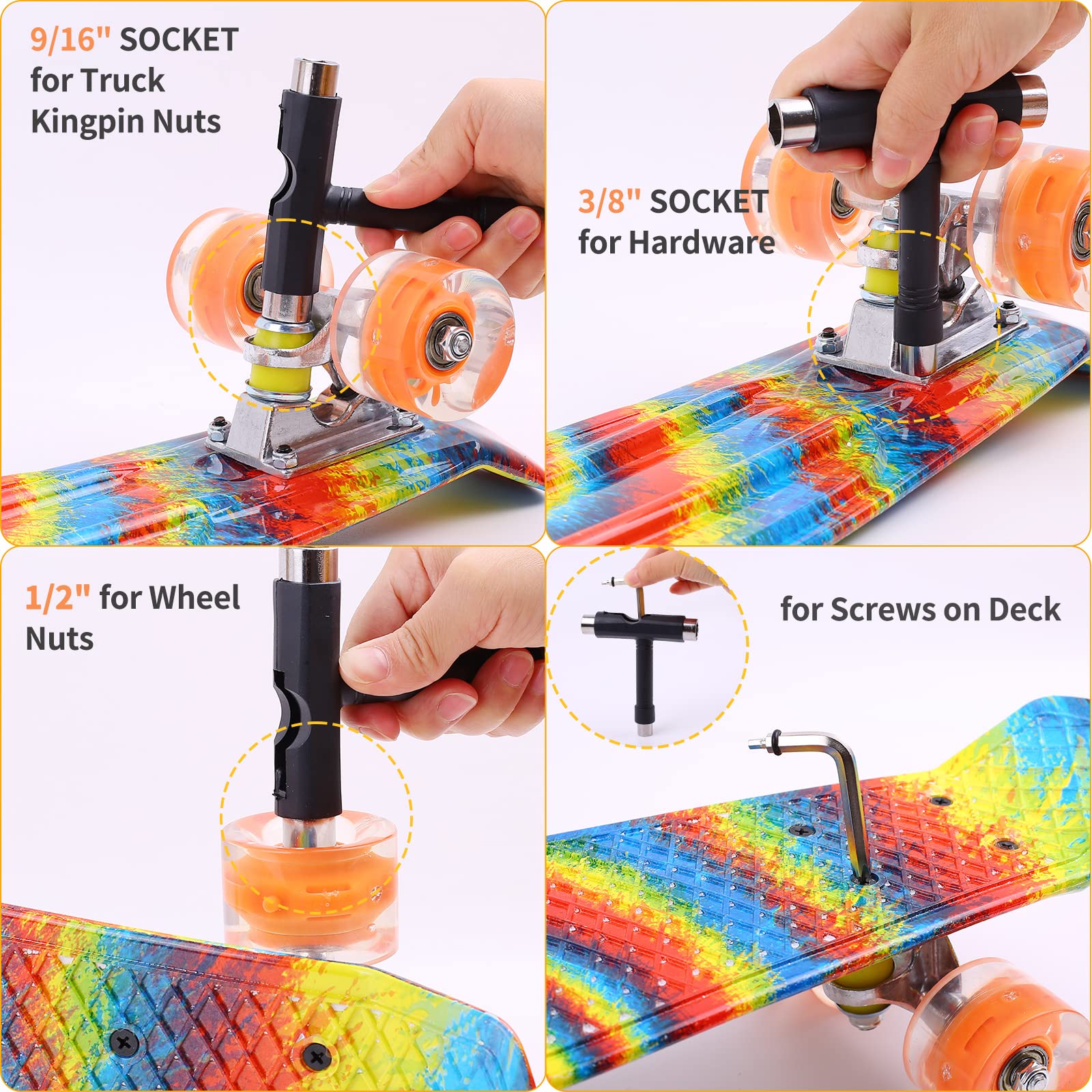 9/16" SOCKET for Truck Kingpin Nuts

3/8" SOCKET for Hardware

1/2" for Wheel Nuts

for Screws on Deck