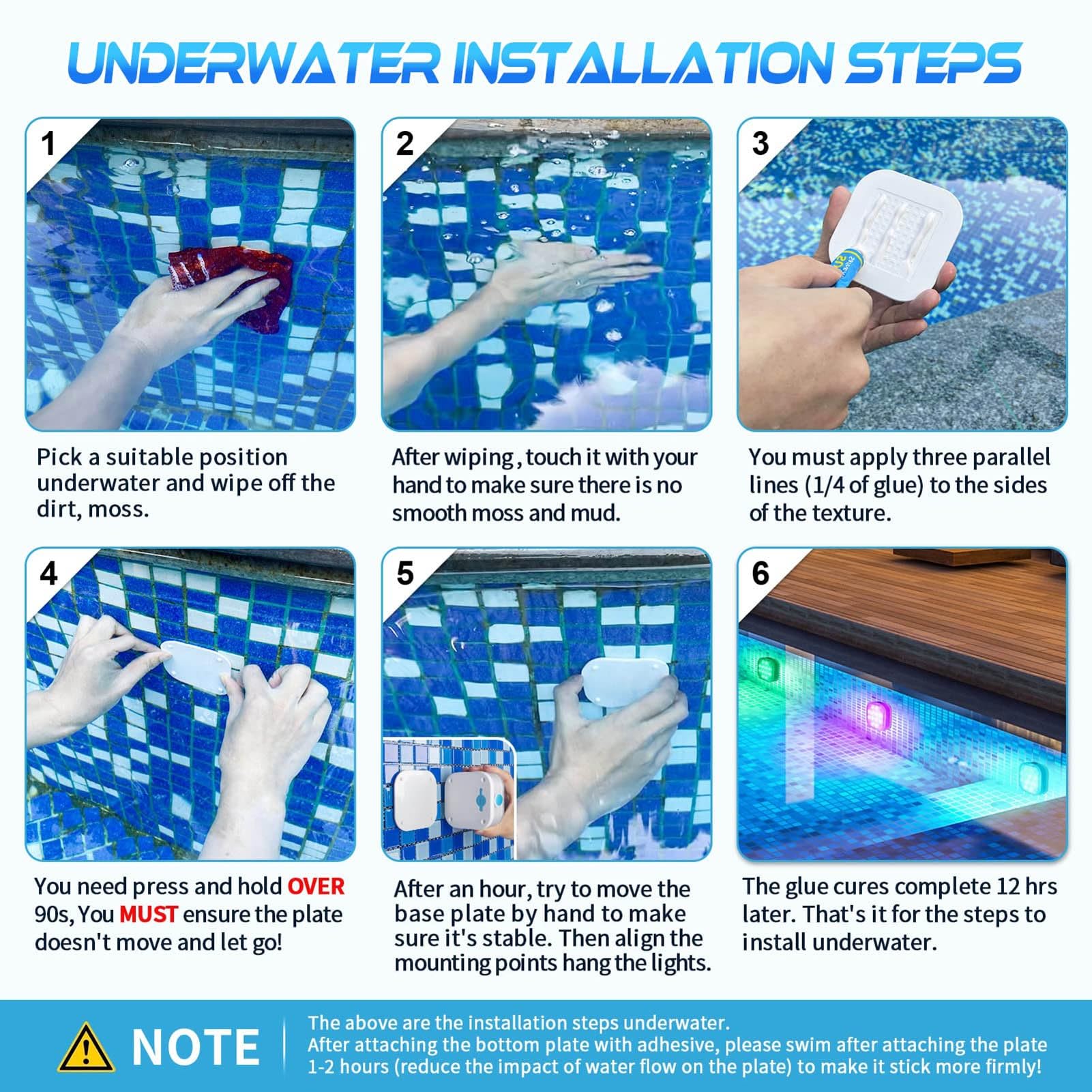 UNDERWATER INSTALLATION STEPS

1

Pick a suitable position underwater and wipe off the dirt, moss.

2

After wiping, touch it with your hand to make sure there is no smooth moss and mud.

3

You must apply three parallel lines (1/4 of glue) to the sides of the texture.

4

You need press and hold OVER 90s, You MUST ensure the plate doesn't move and let go!

5

After an hour, try to move the base plate by hand to make sure it's stable. Then align the mounting points hang the lights.

6

The glue cures complete 12 hrs later. That's it for the steps to install underwater.

NOTE

The above are the installation steps underwater.
After attaching the bottom plate with adhesive, please swim after attaching the plate 1-2 hours (reduce the impact of water flow on the plate) to make it stick more firmly!