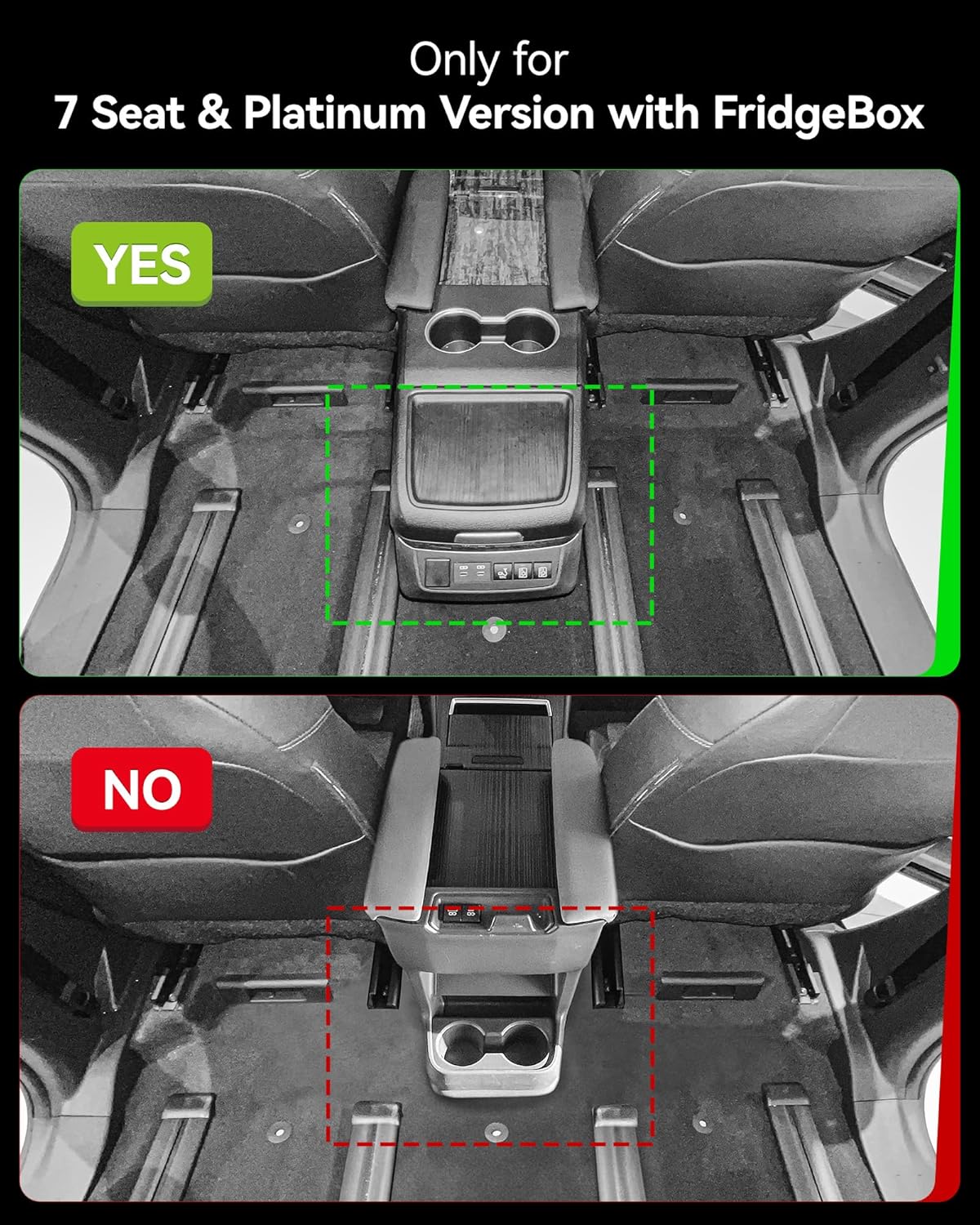 Only for
7 Seat & Platinum Version with FridgeBox

YES

NO